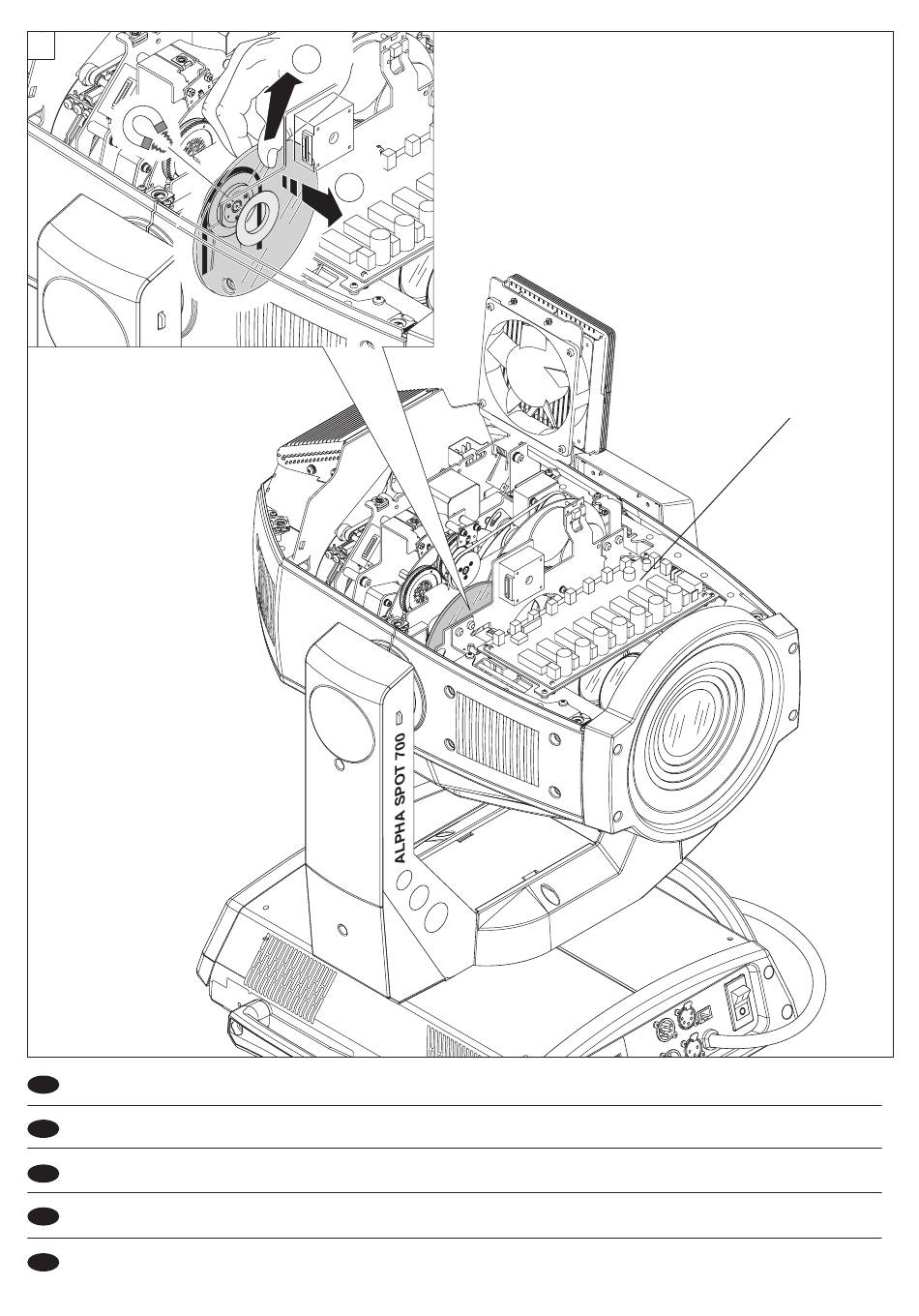 ALPHA SPOT 700