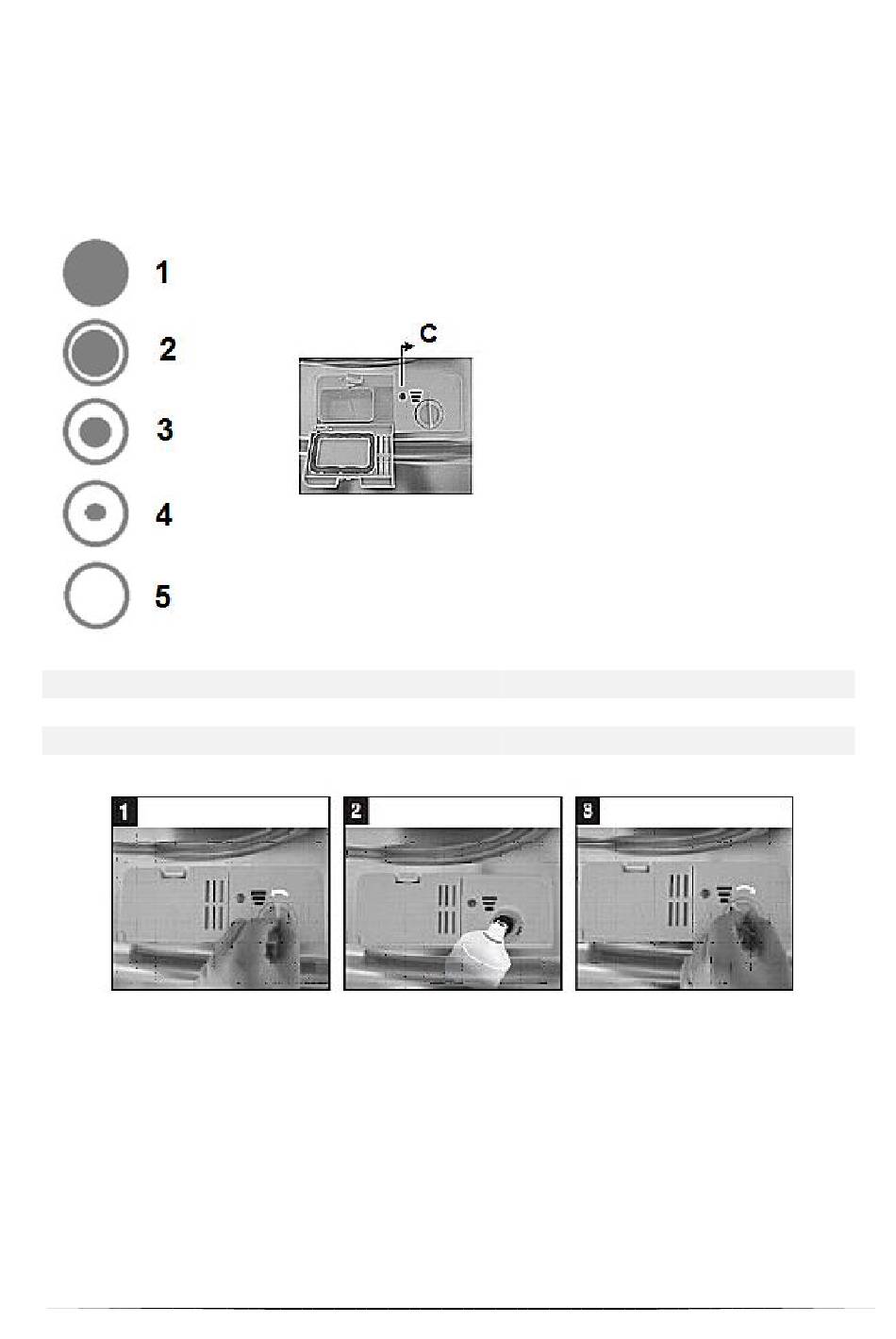 1

2

3

4

5

C

1

2

3