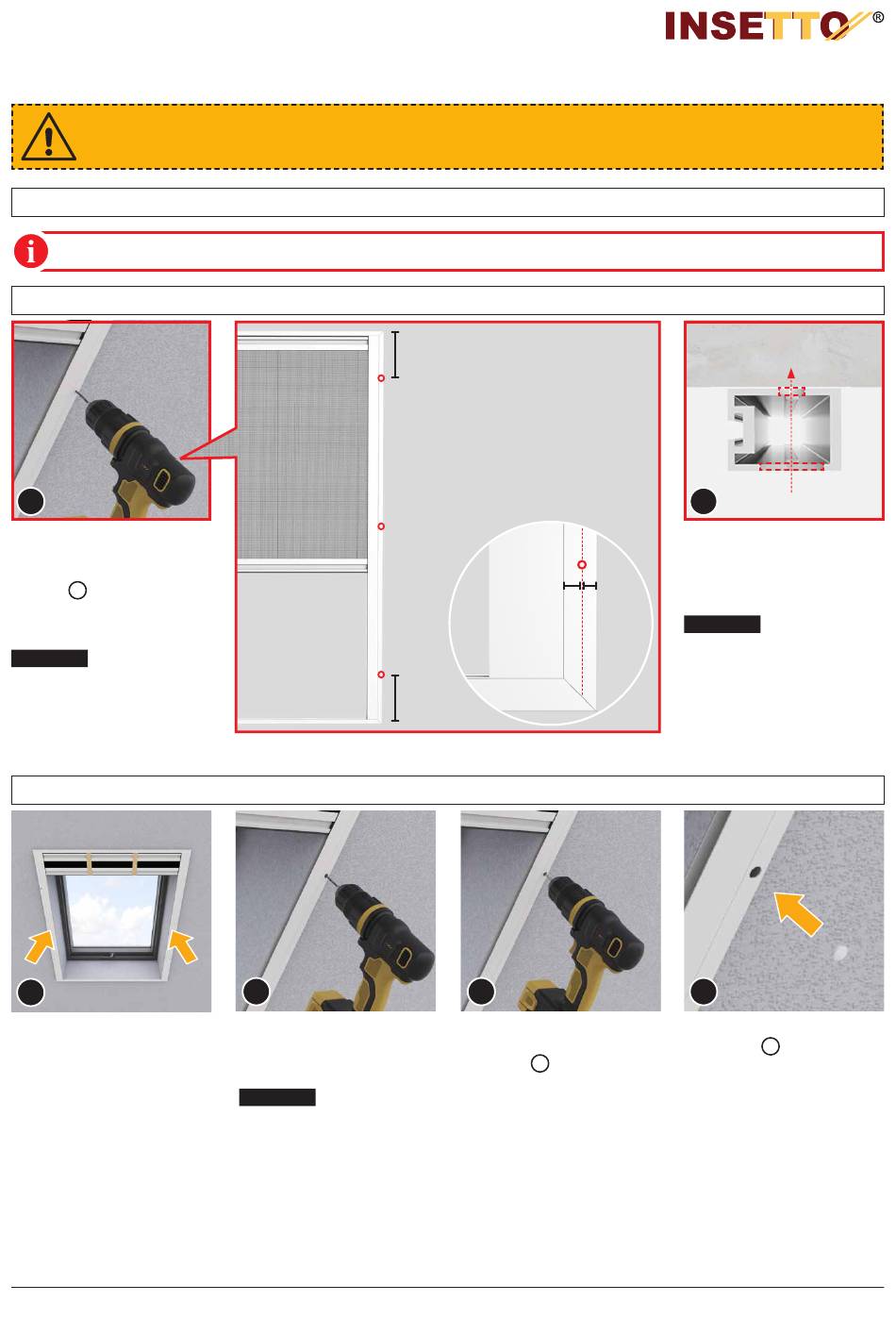 INSETTO®