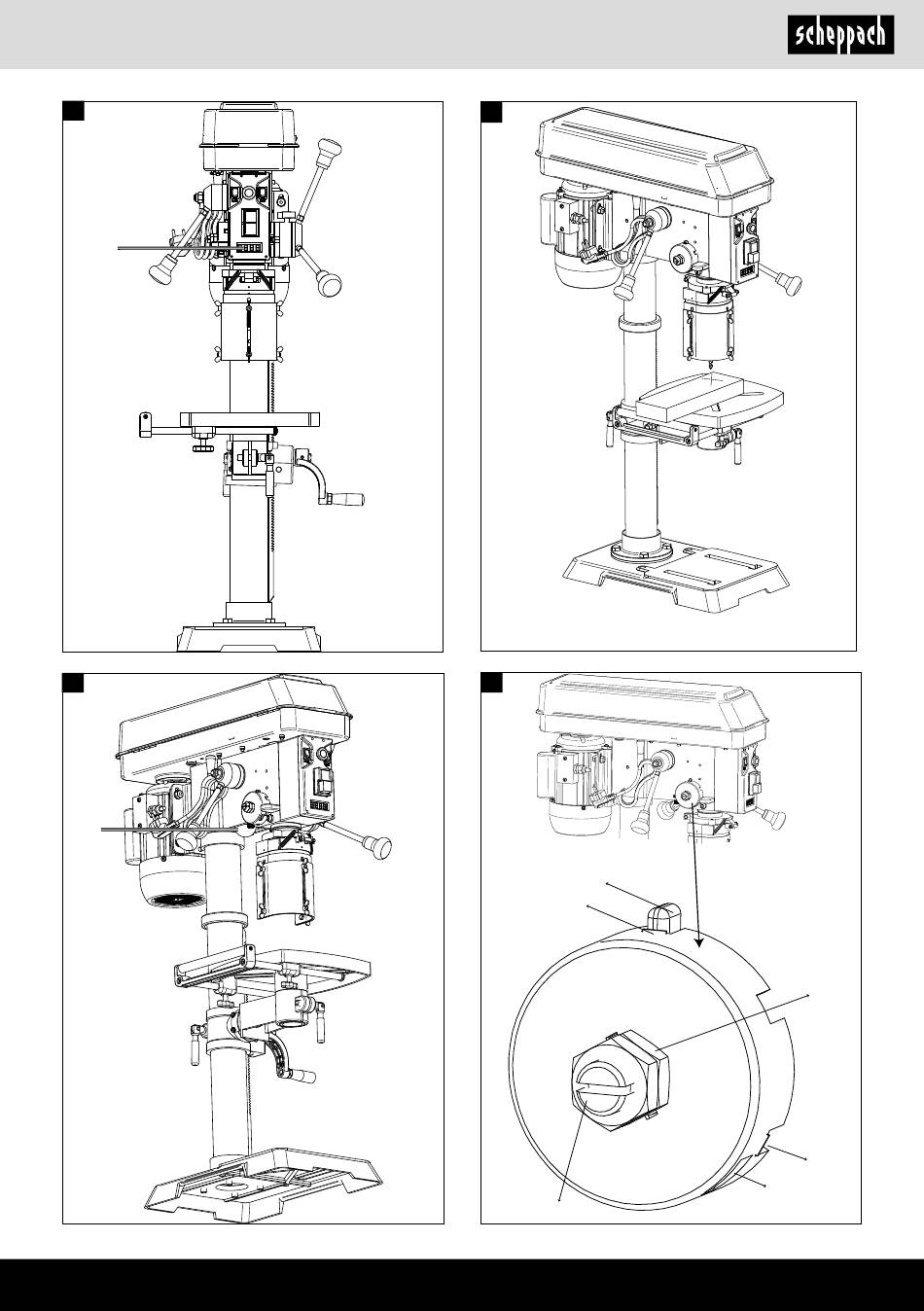 scheppach