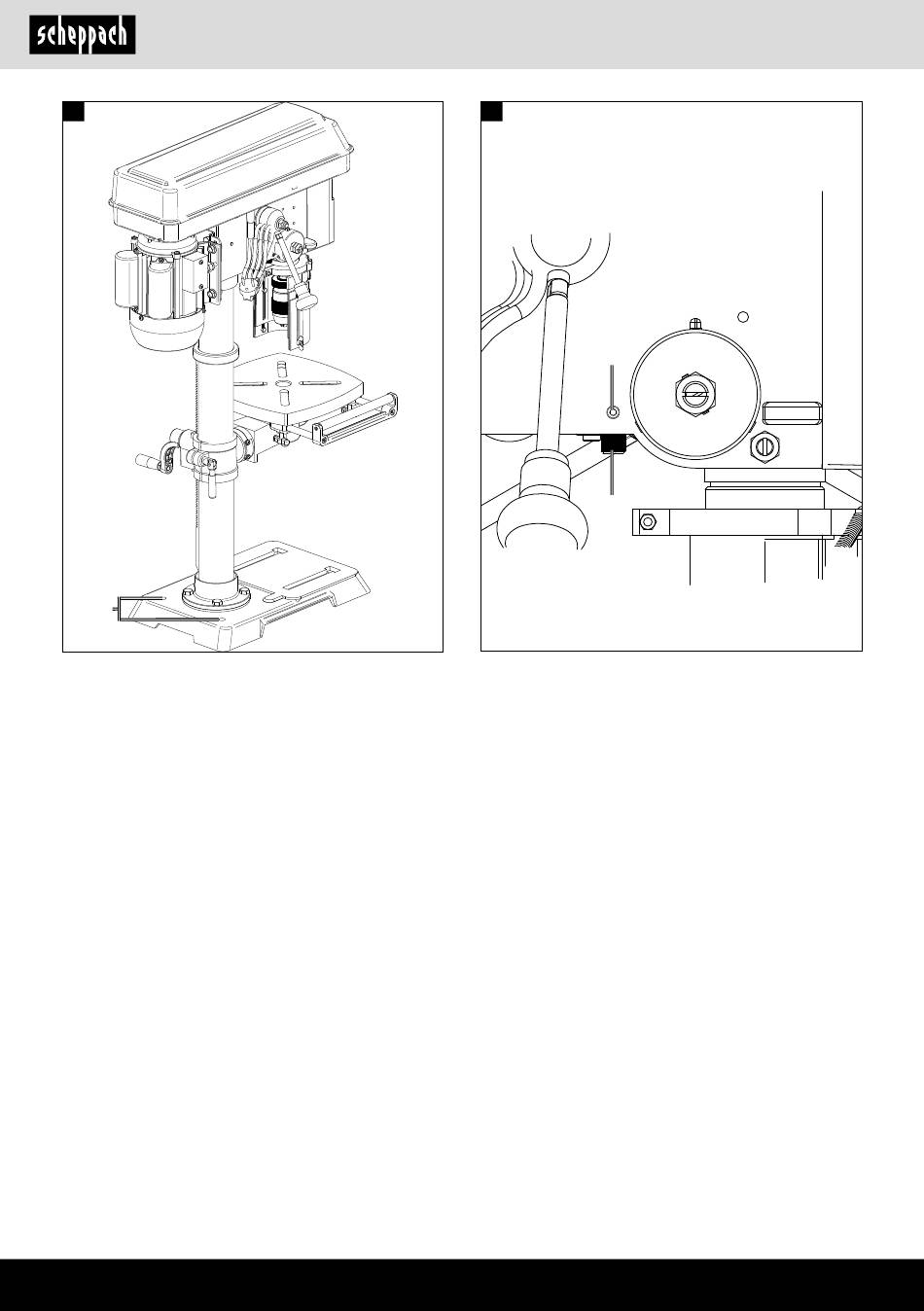 scheppach