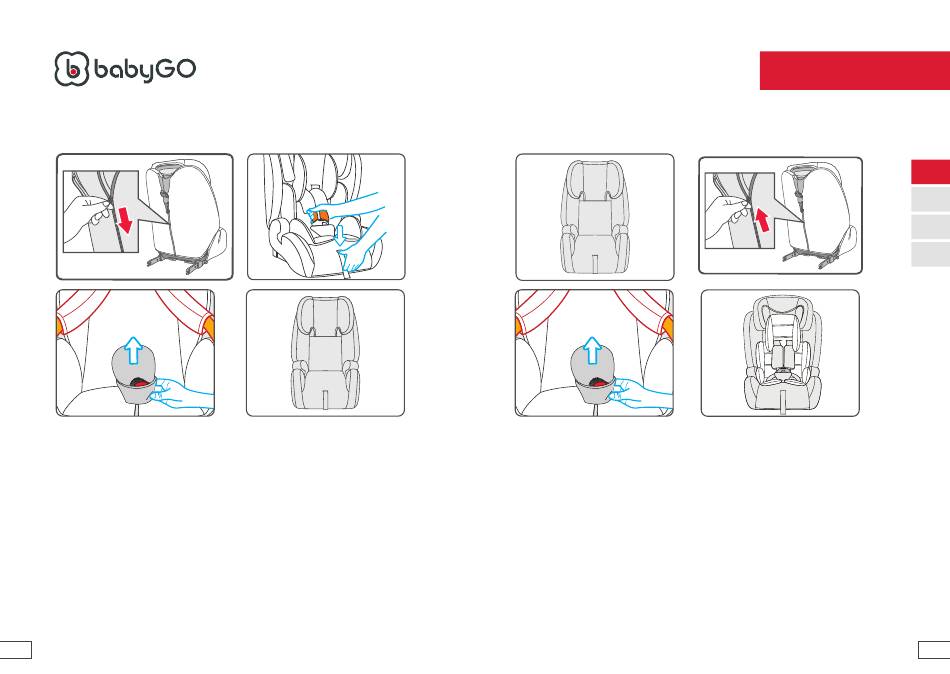 babyGO