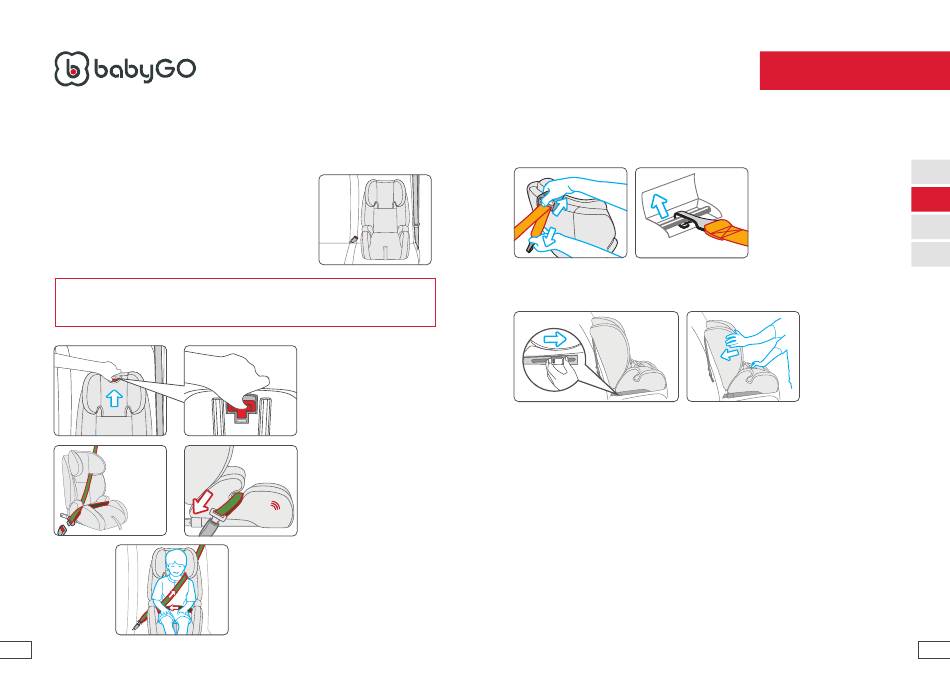 babyGO