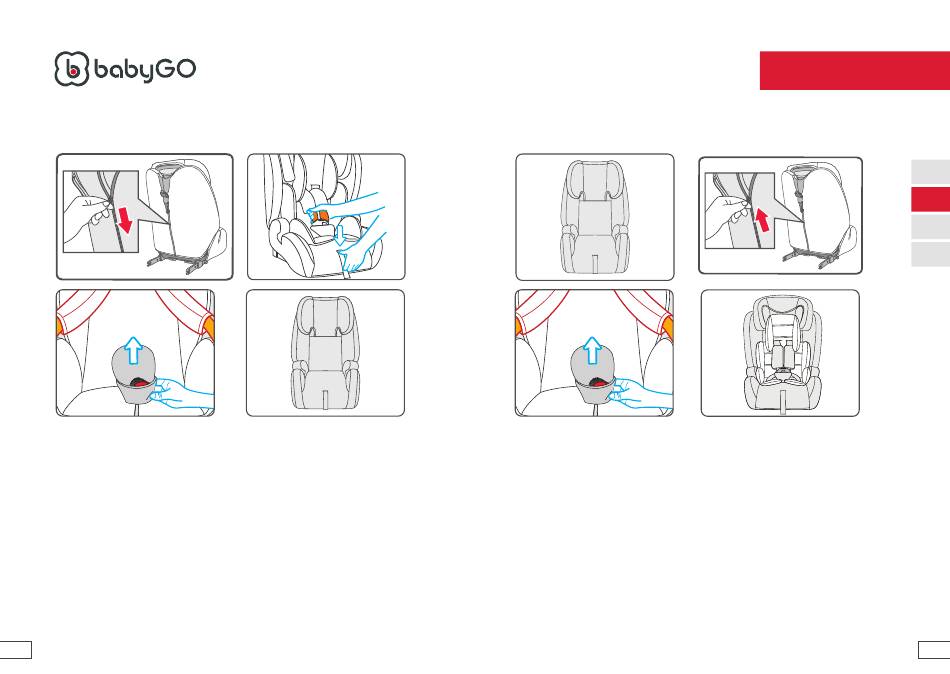 babyGO