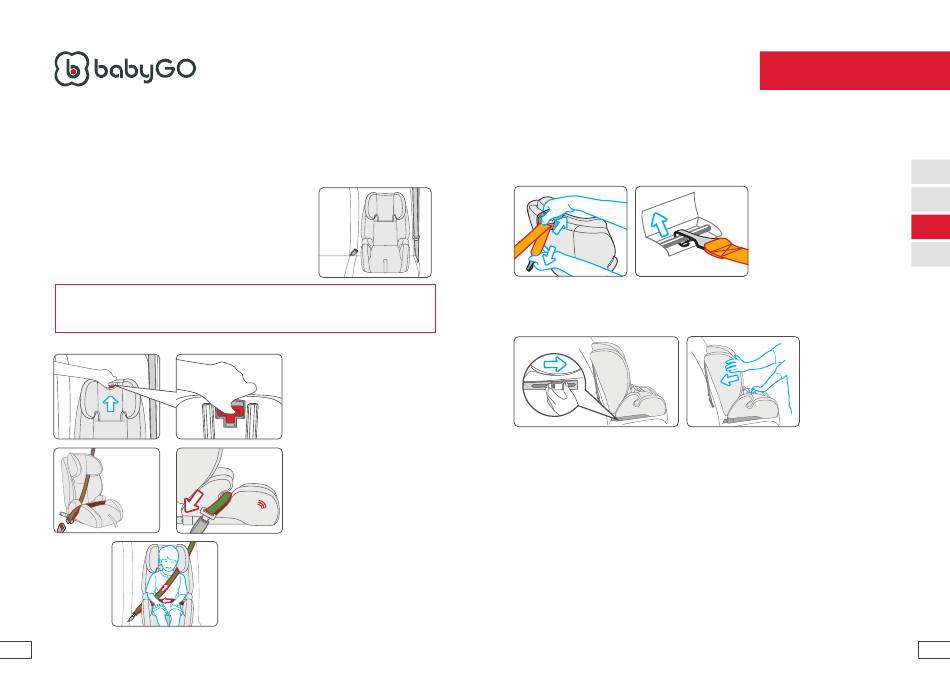 babyGO