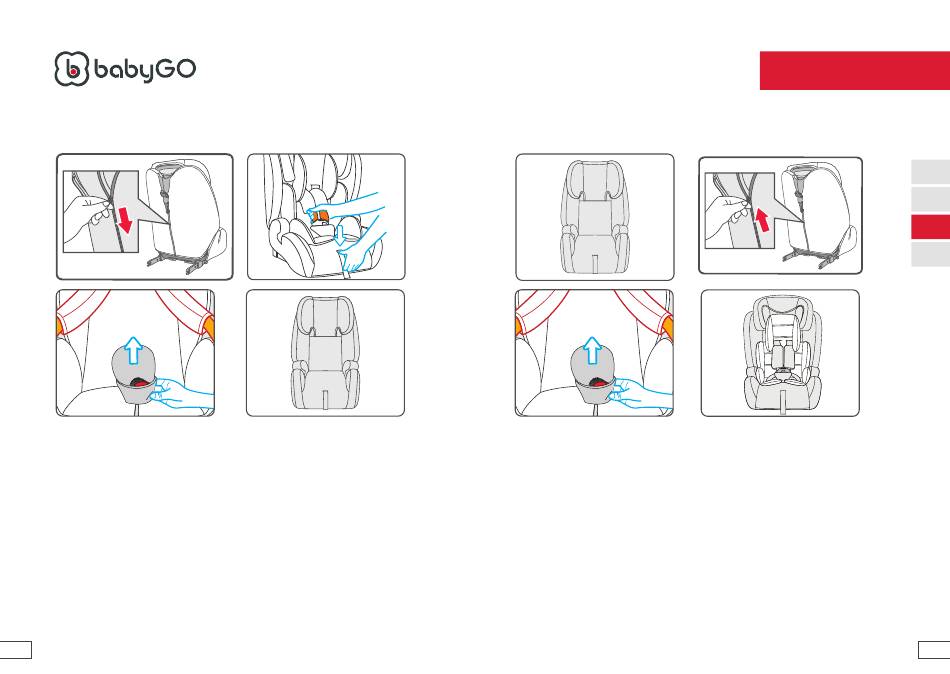 babyGO