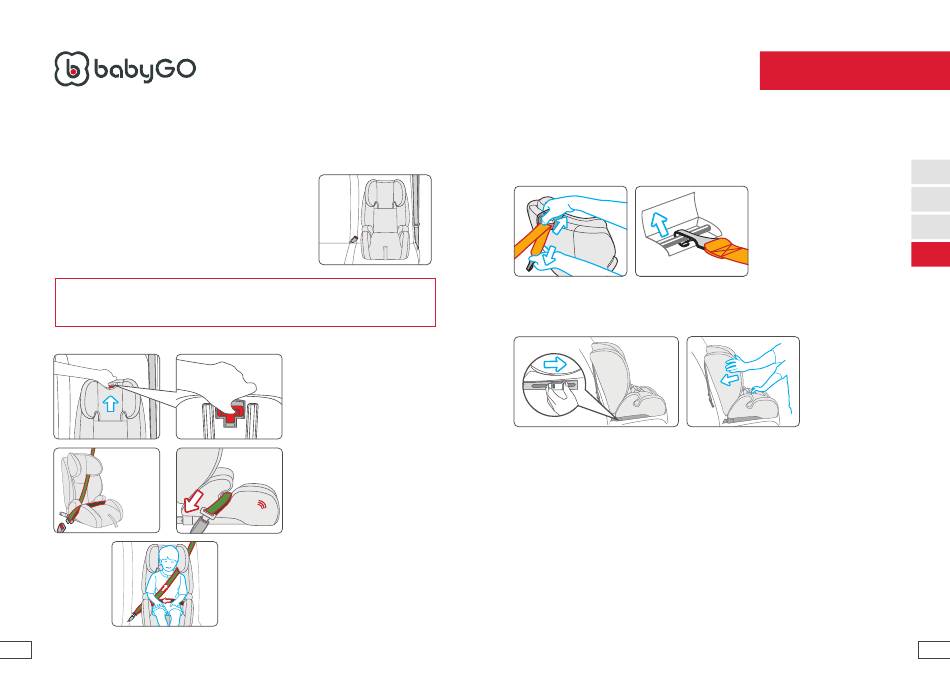 babyGO