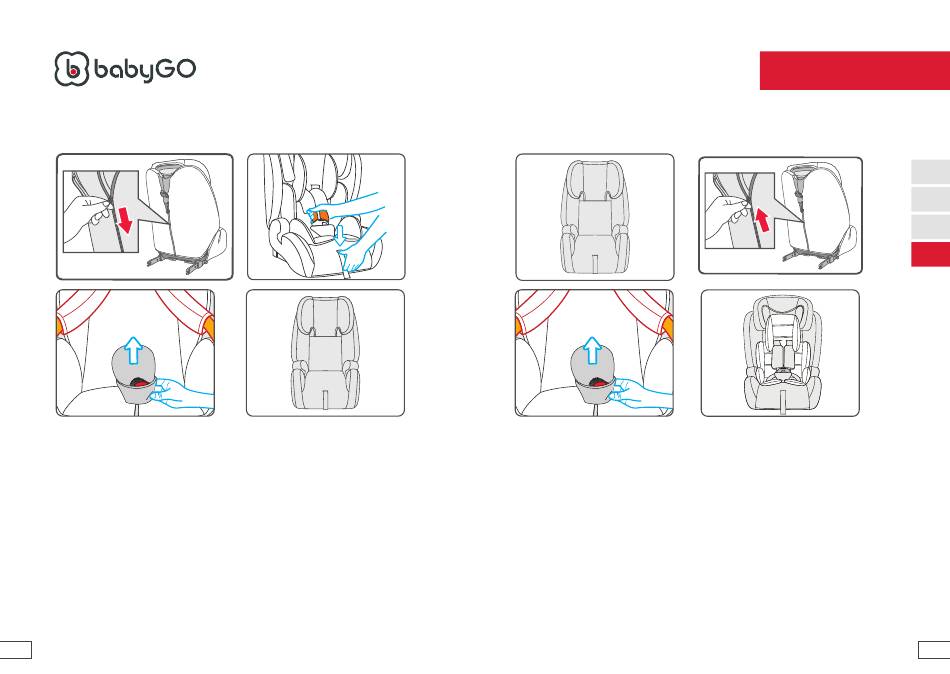 babyGO