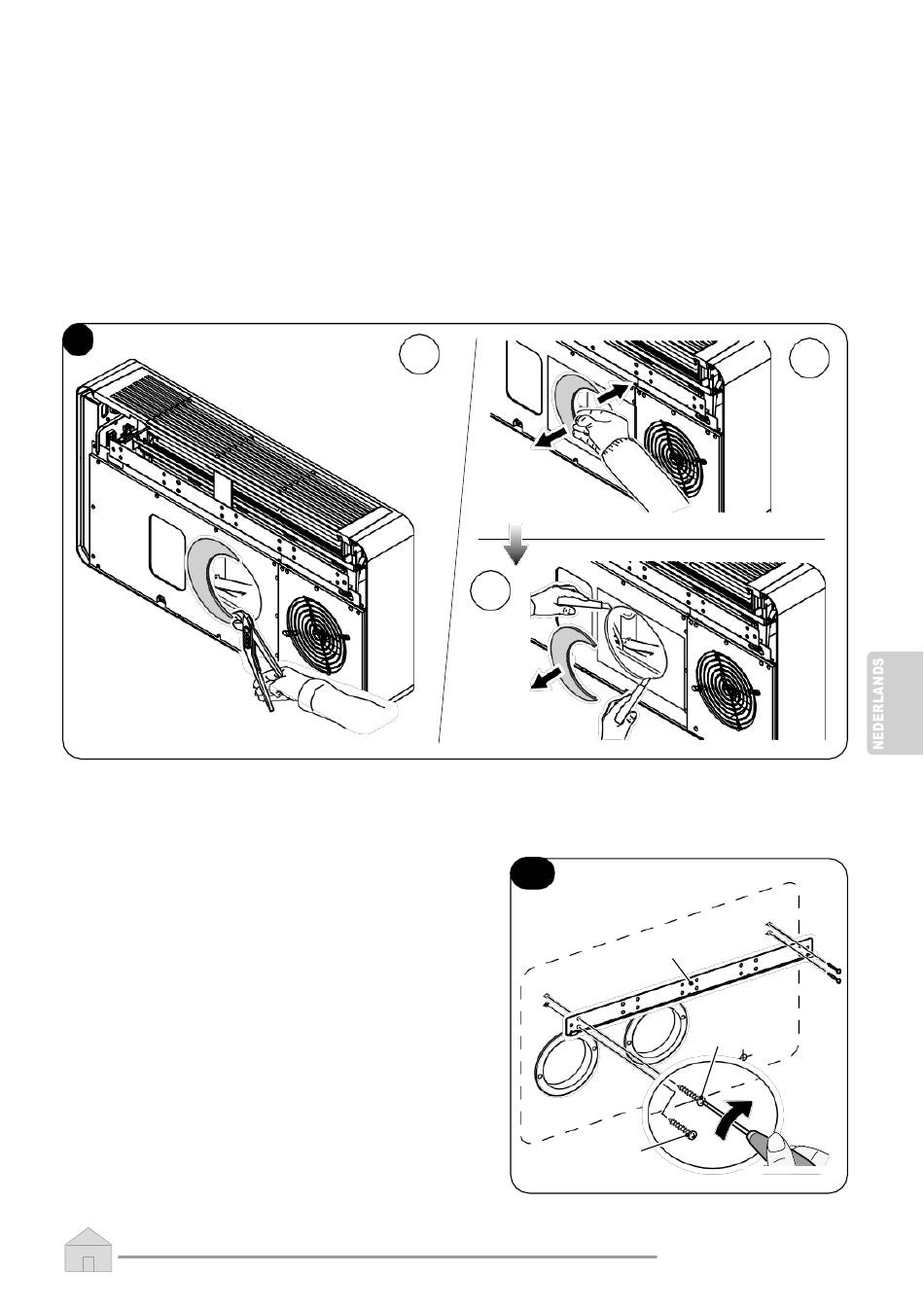 NEDERLANDS