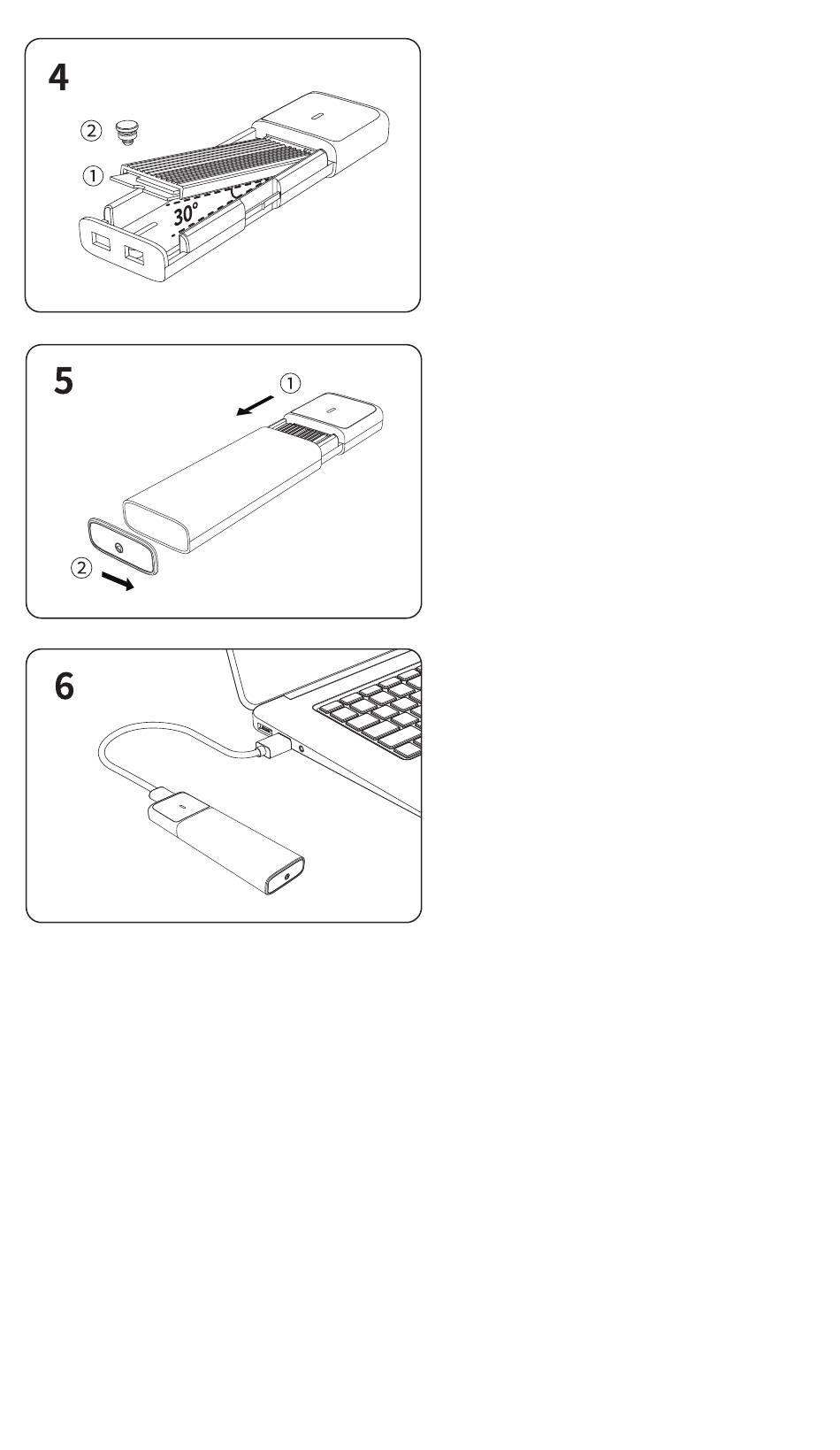 4

②

①

30°

5

①

②

6