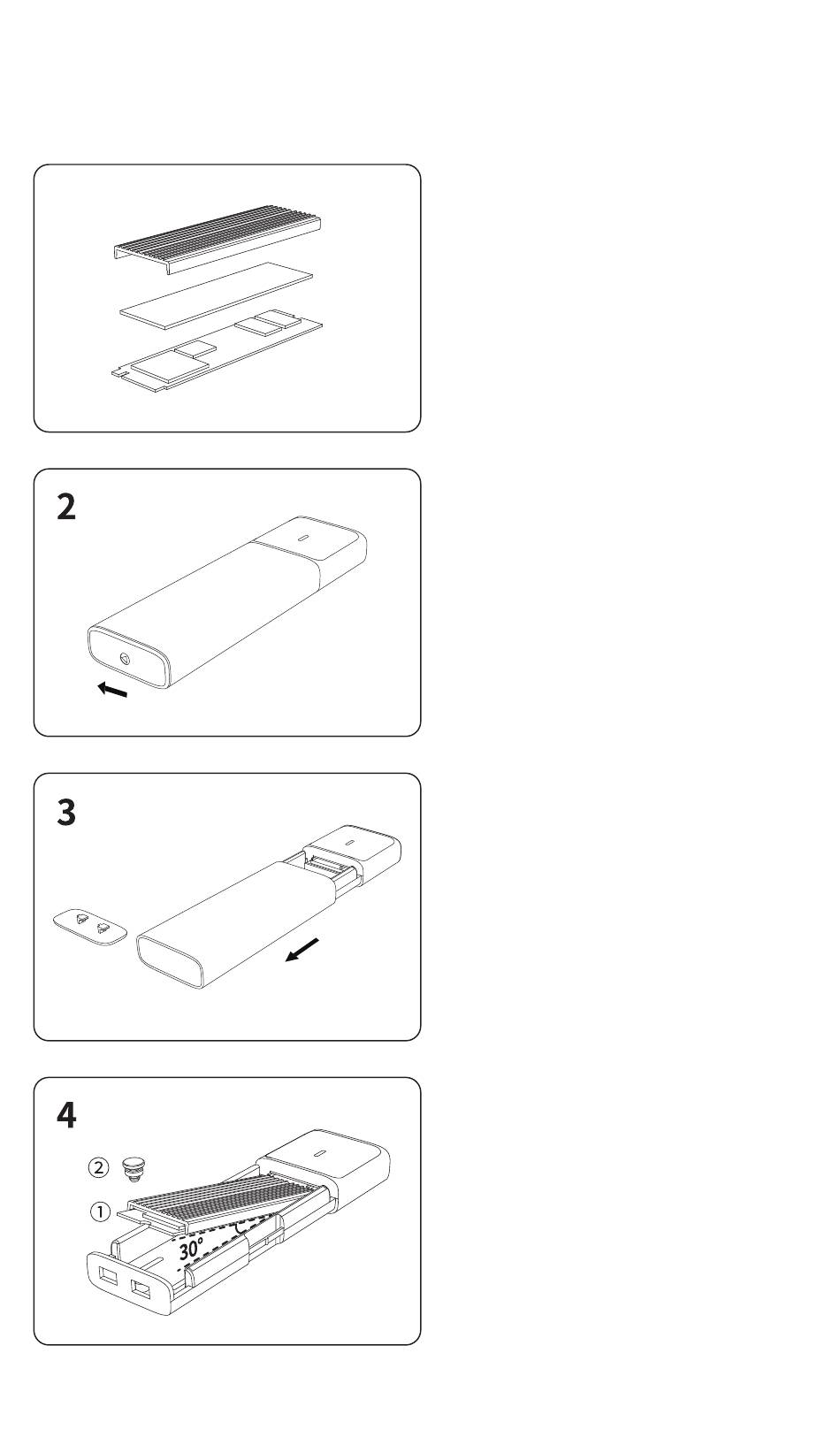 2

3

4

②

①

30°