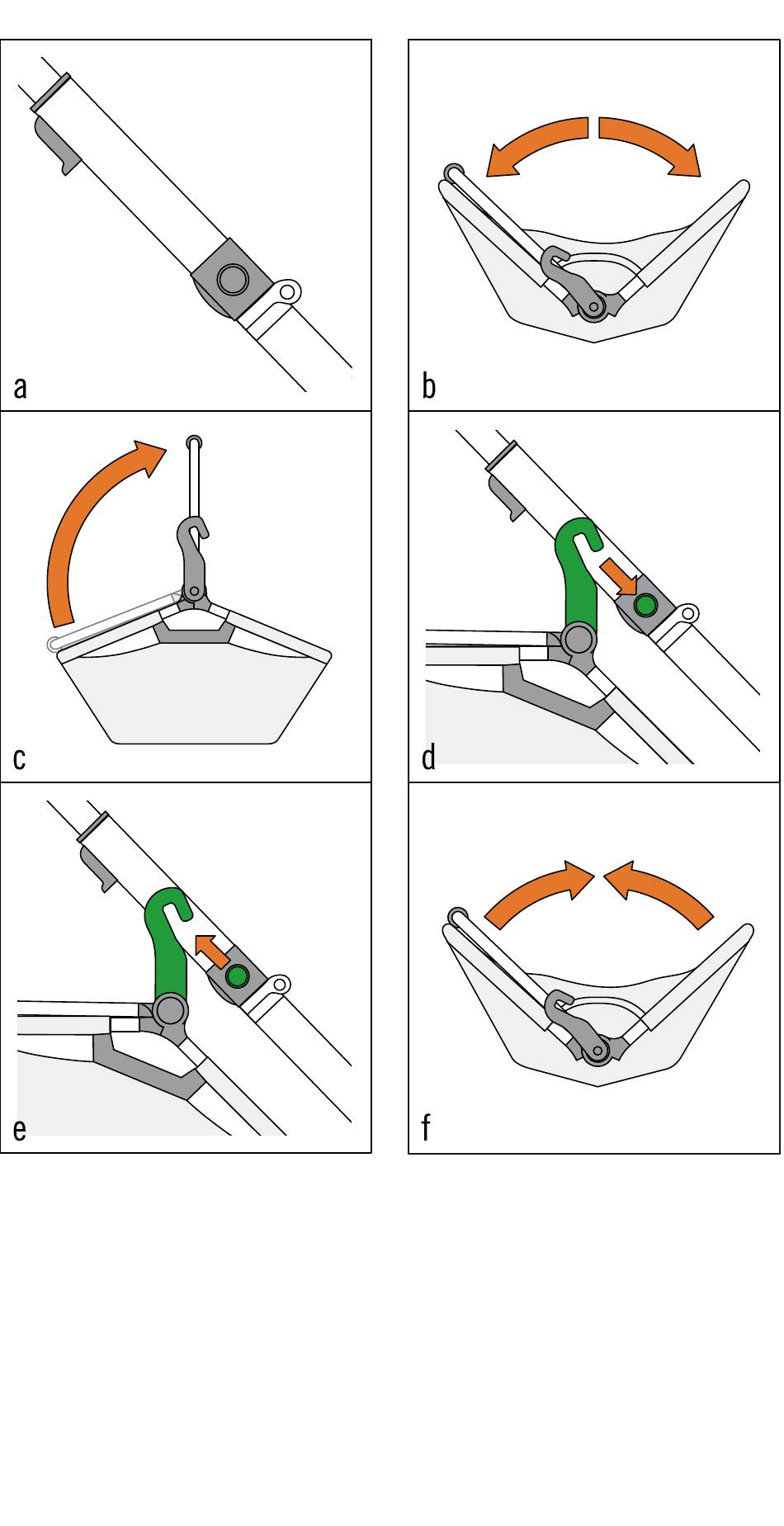 a

b

c

d

e

f