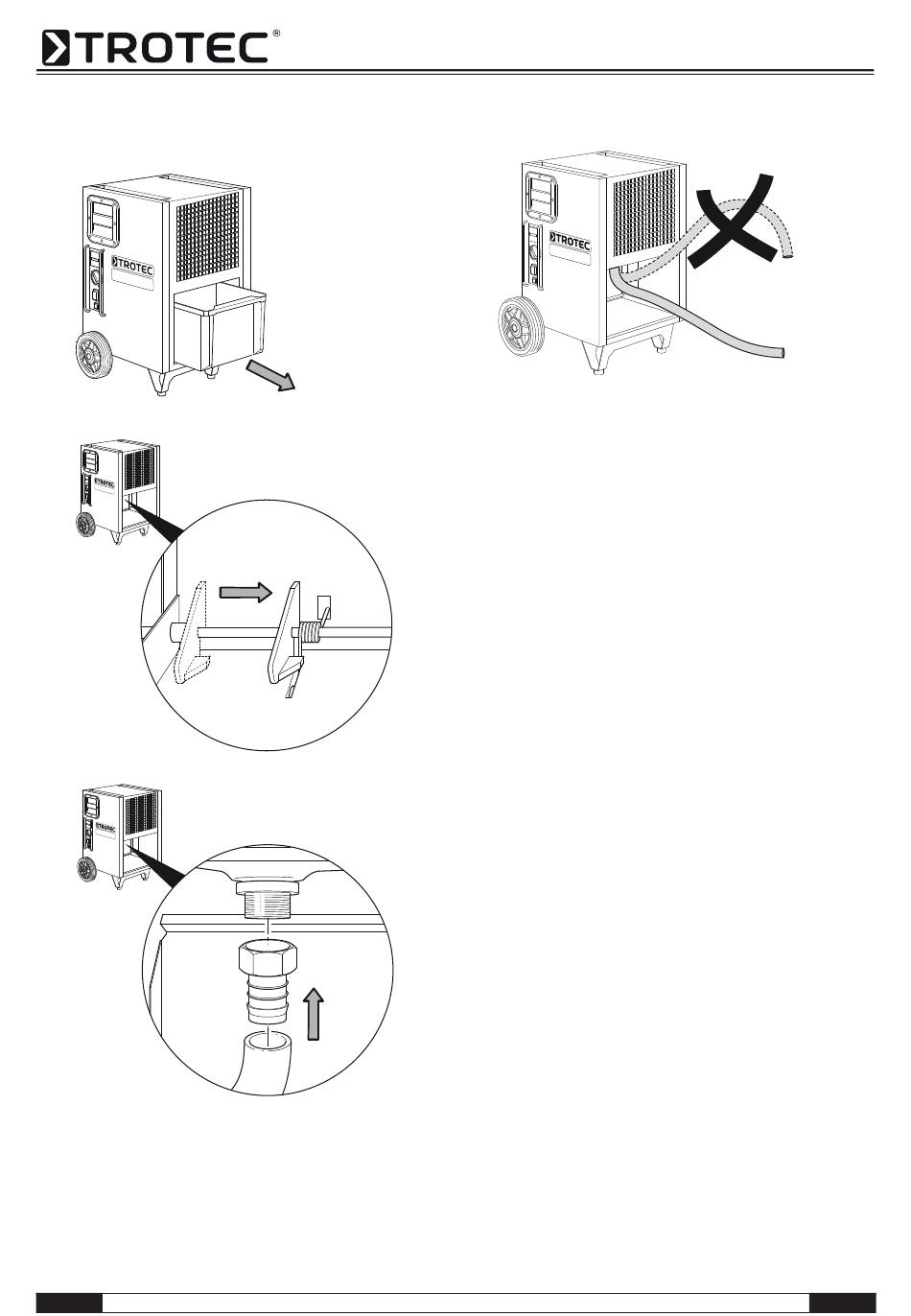 TROTEC®

TROTEC

TROTEC