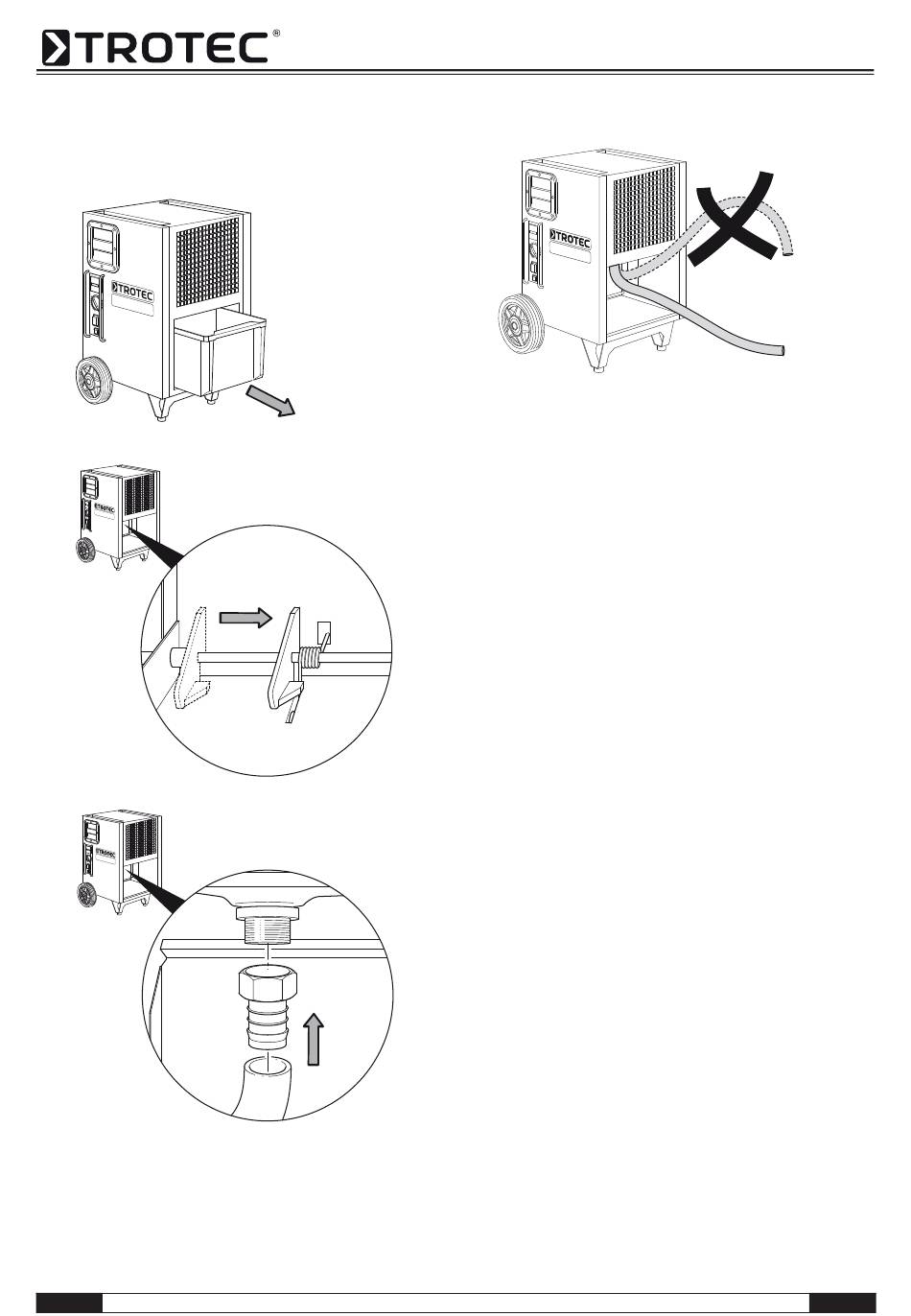 TROTEC®

TROTEC

TROTEC

TROTEC

TROTEC