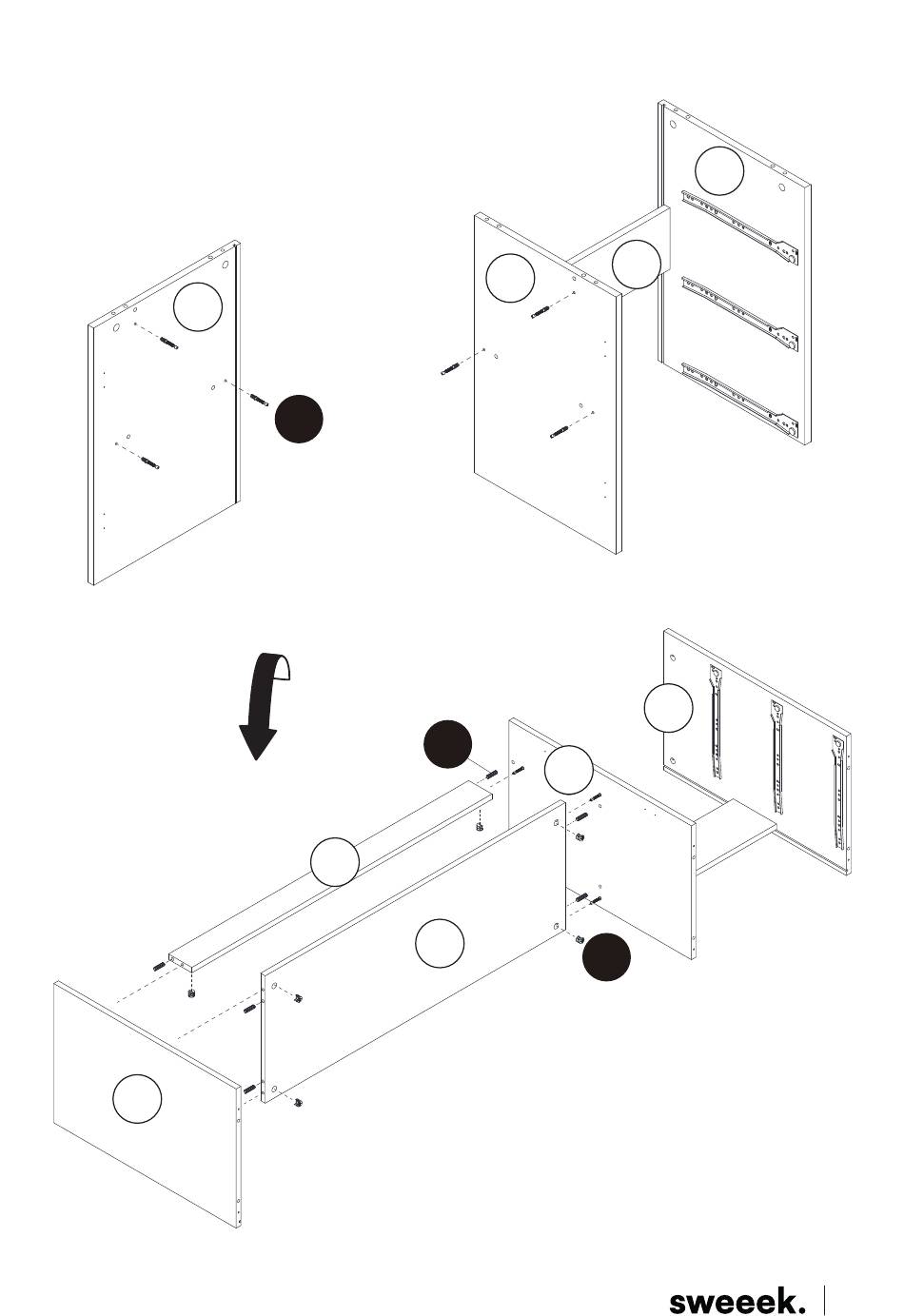 sweeek.