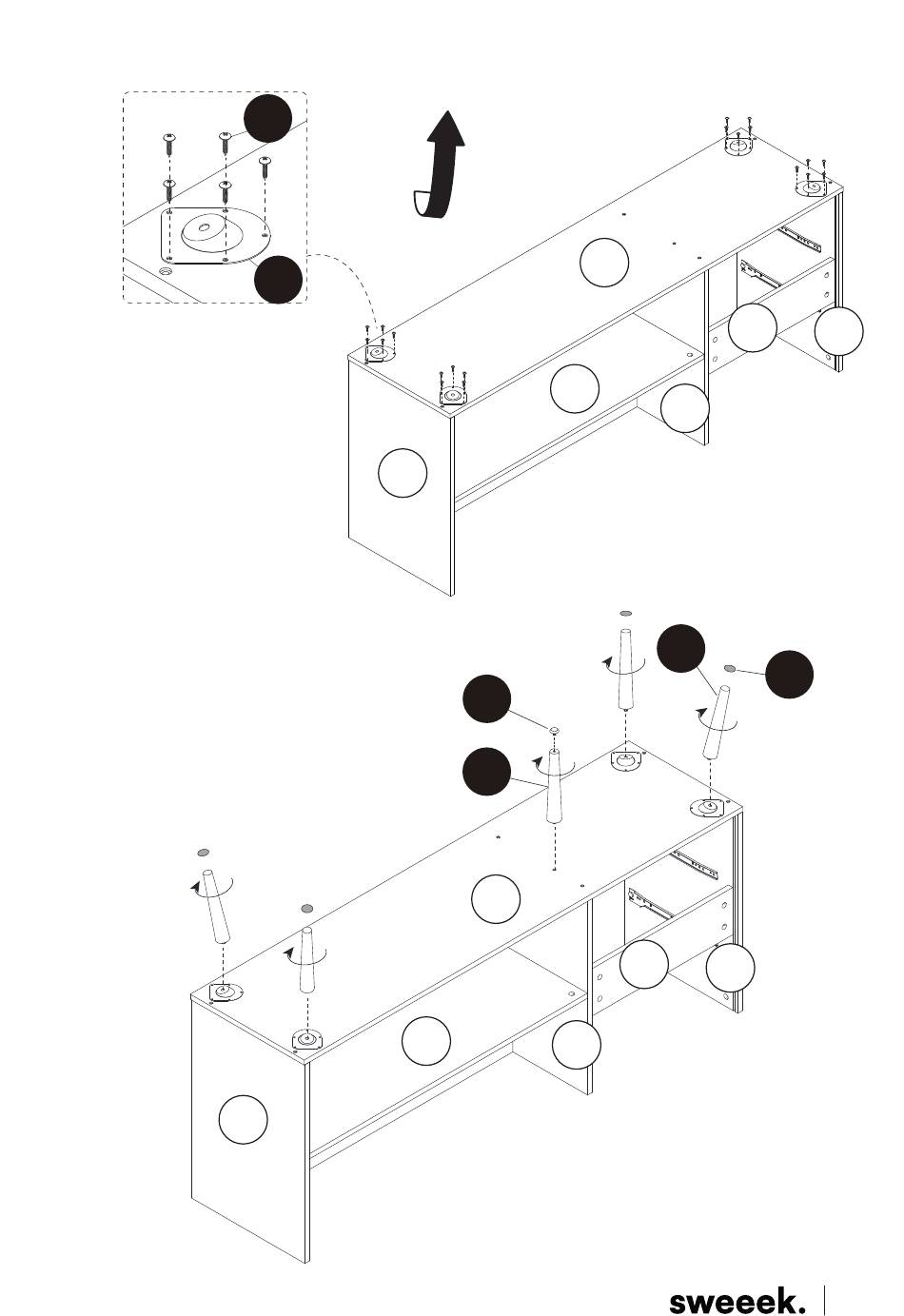 sweeek.