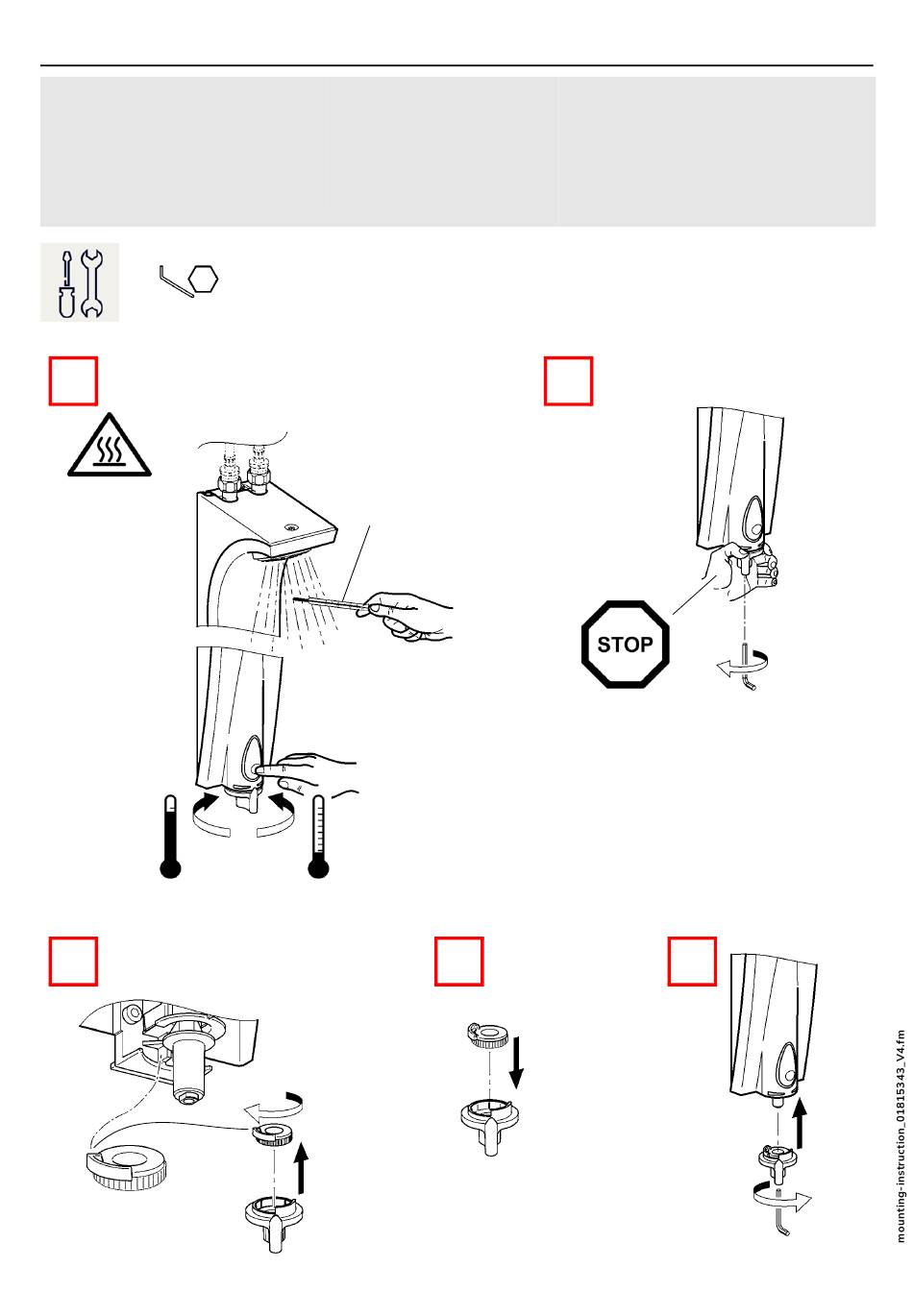 STOP

mounting-instruction_01815343_V4.fm