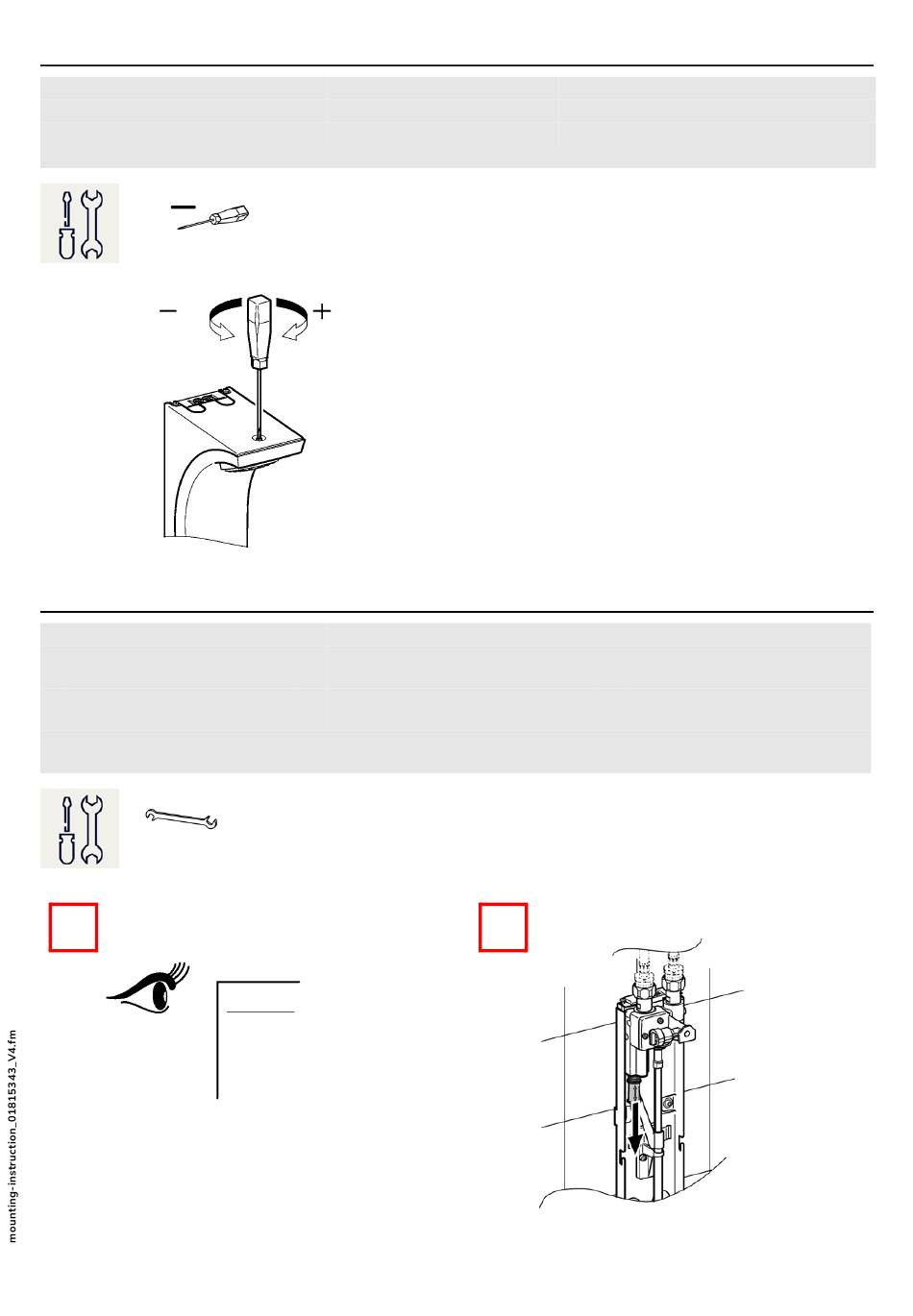 −
+
mounting-instruction_01815343_V4.fm