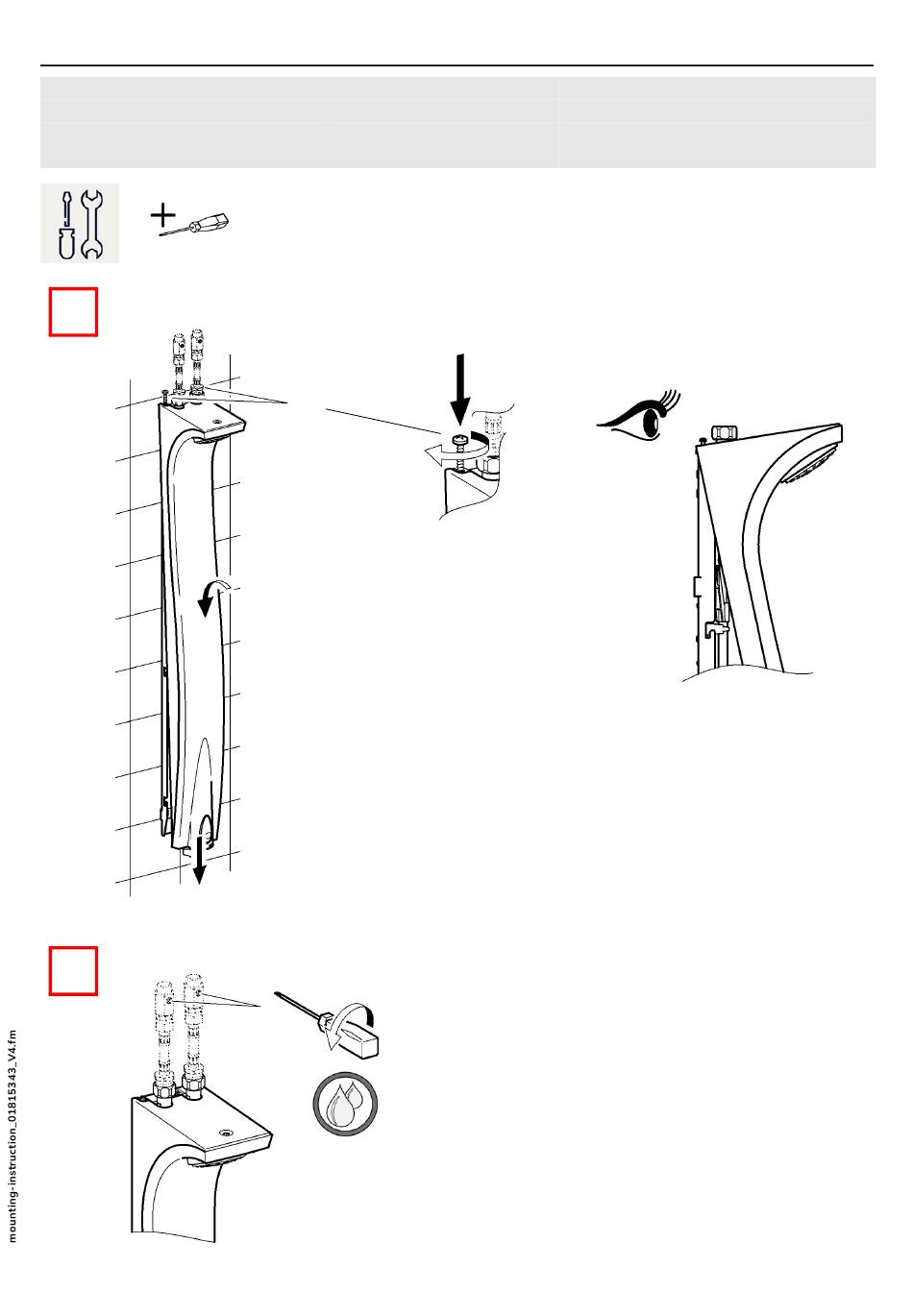 mounting-instruction_01815343_V4.fm