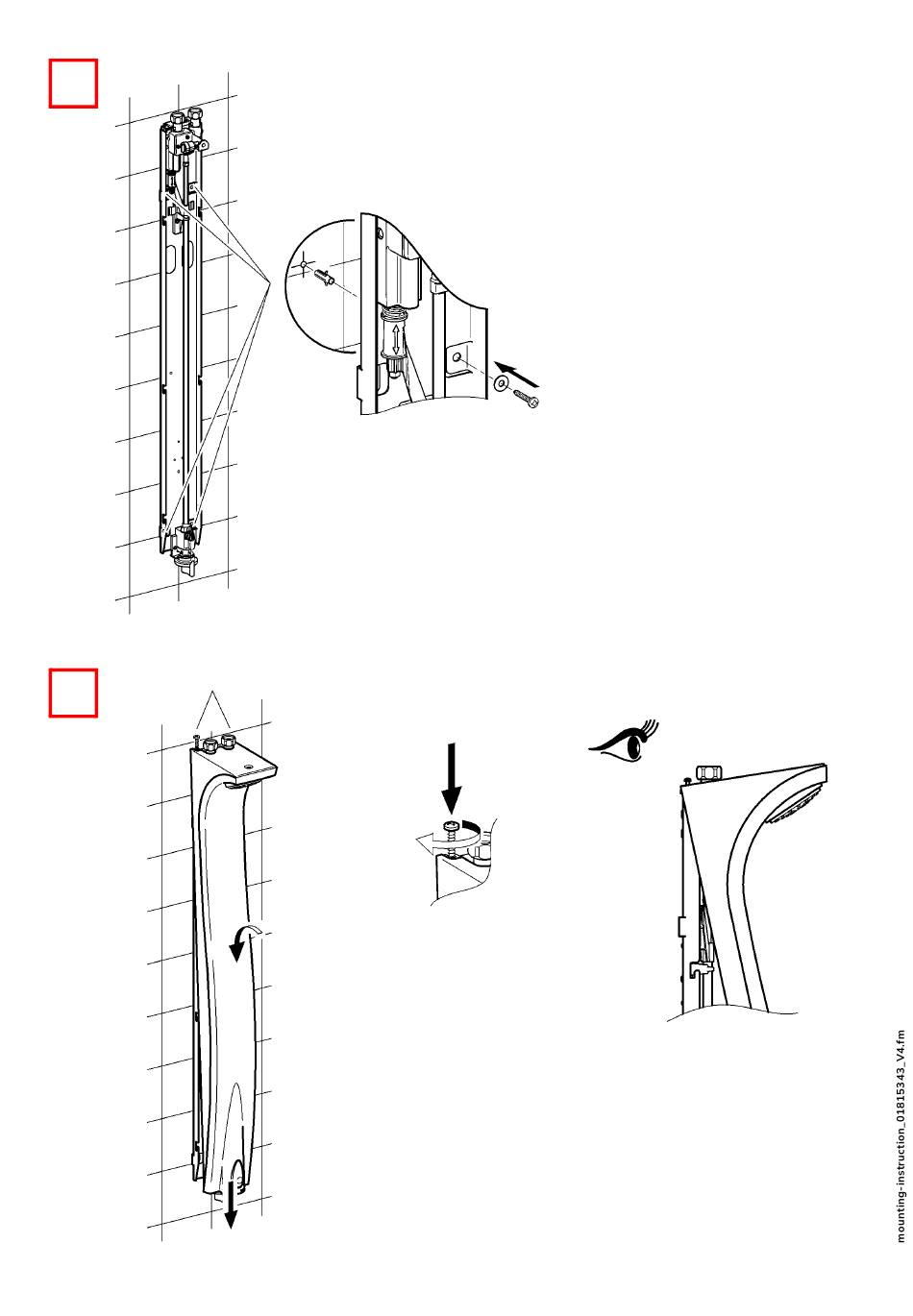 mounting-instruction_01815343_V4.fm