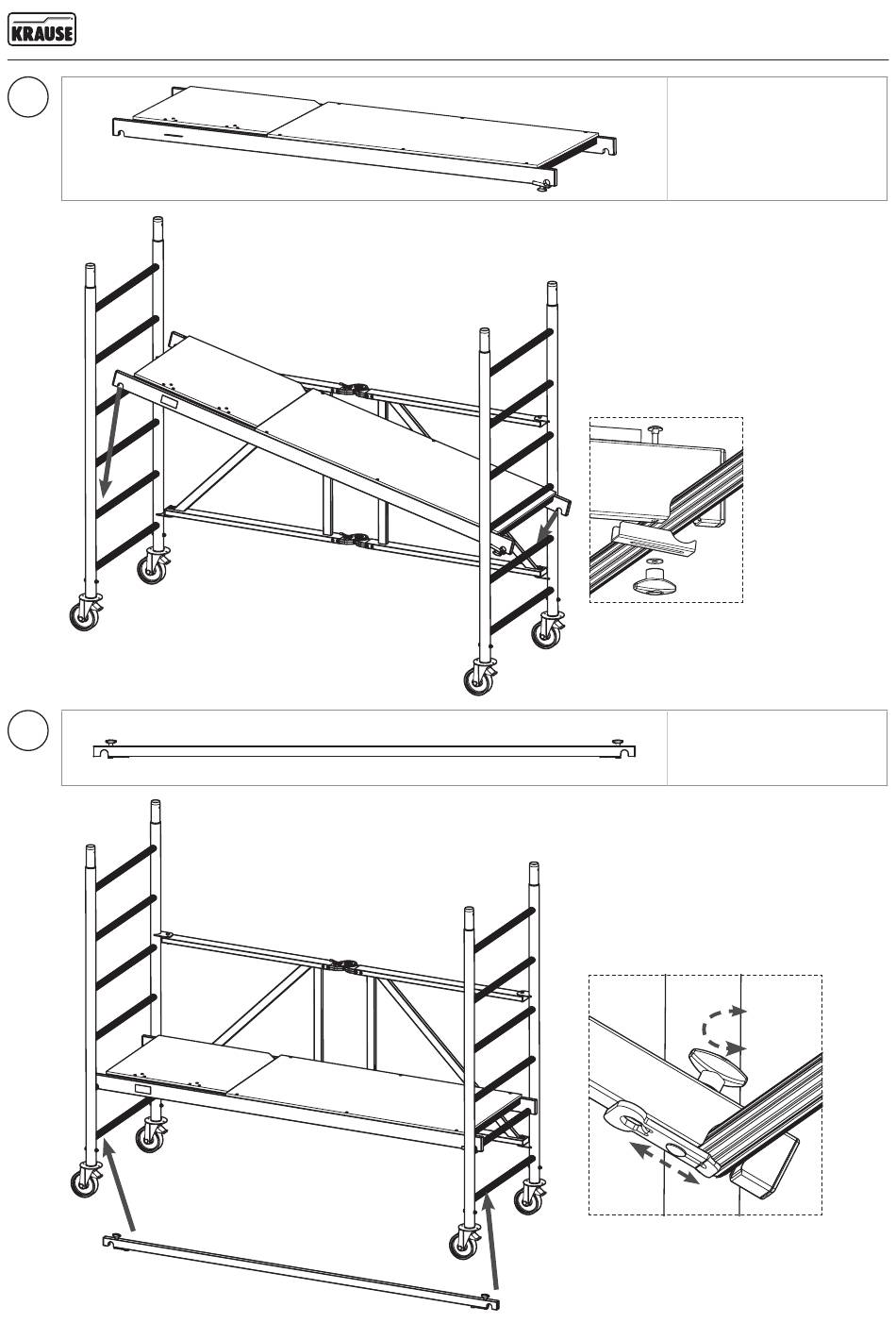 KRAUSE