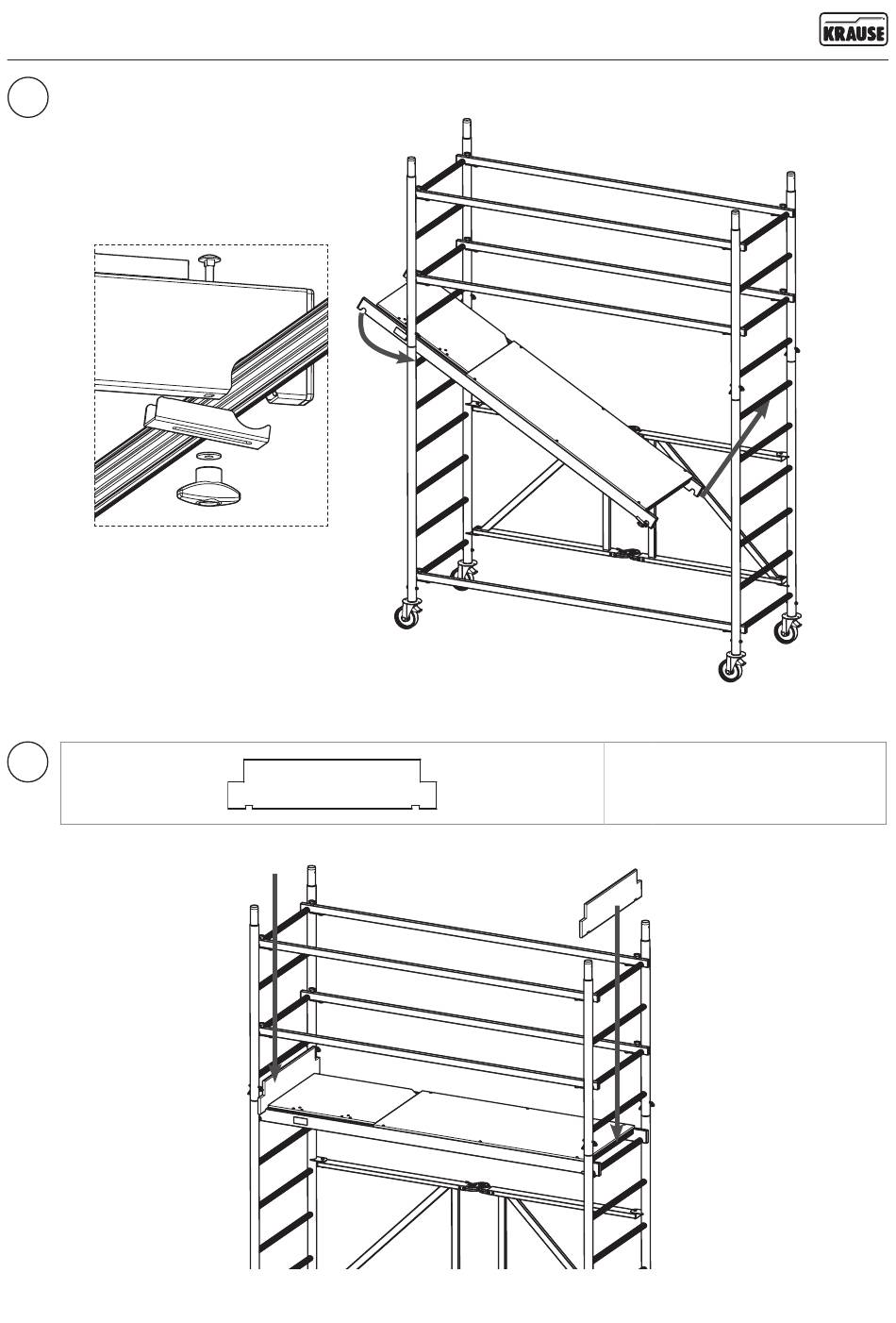 KRAUSE