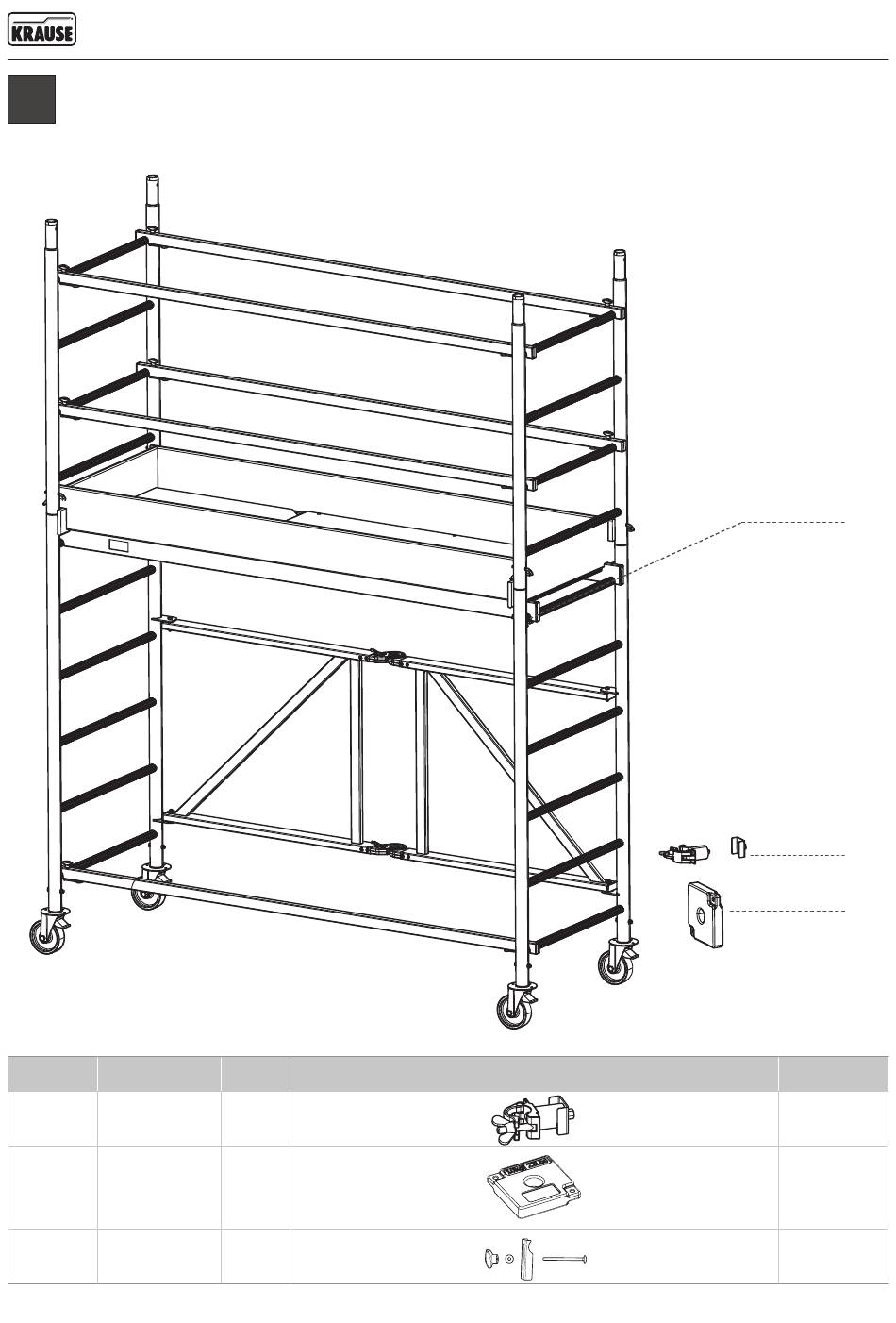 KRAUSE