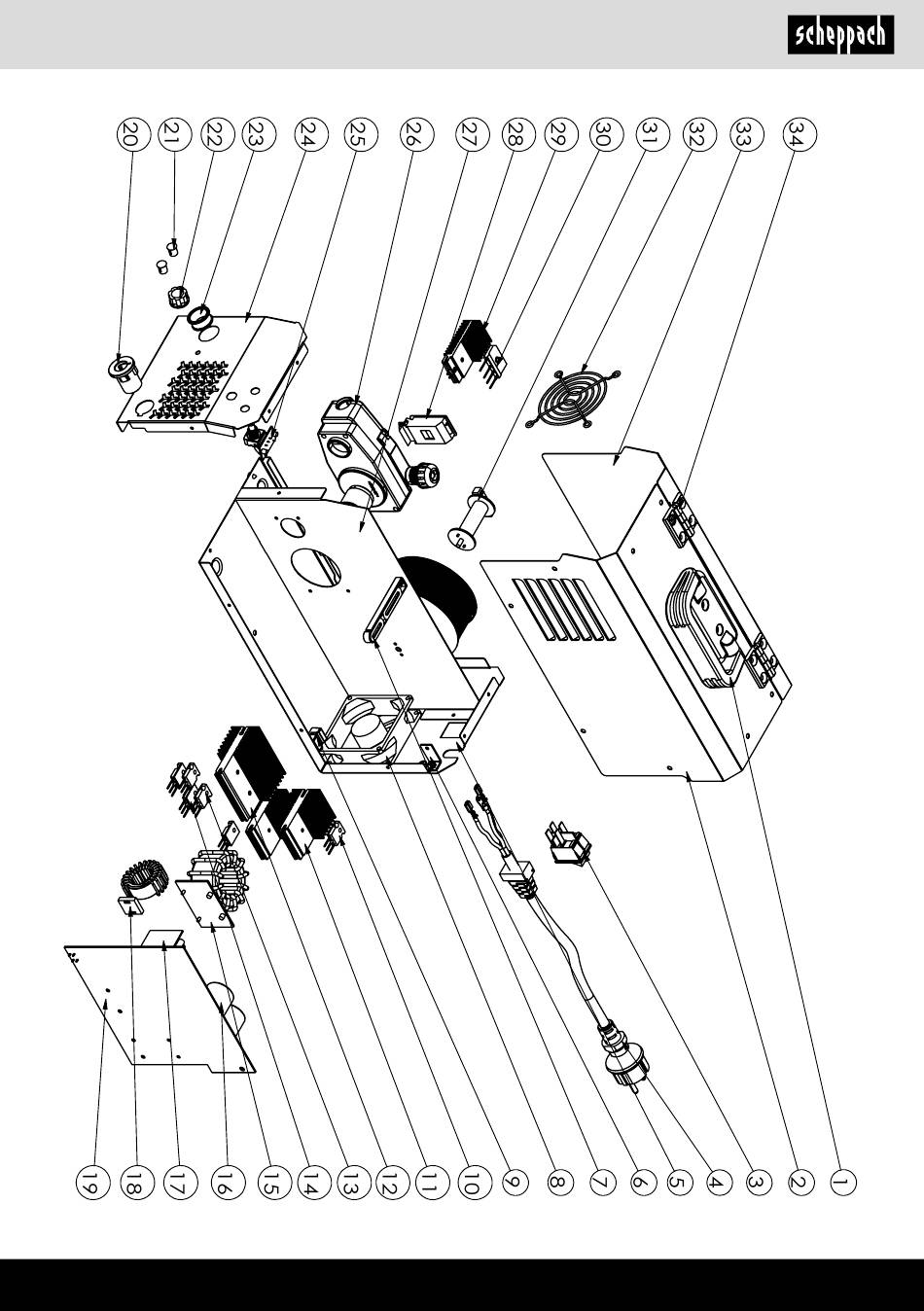 scheppach

20 21 22 23 24 25 26 27 28 29 30 31 32 33 34

19 18 17 16 15 14 13 12 11 10 9 8 7 6 5 4 3 2 1