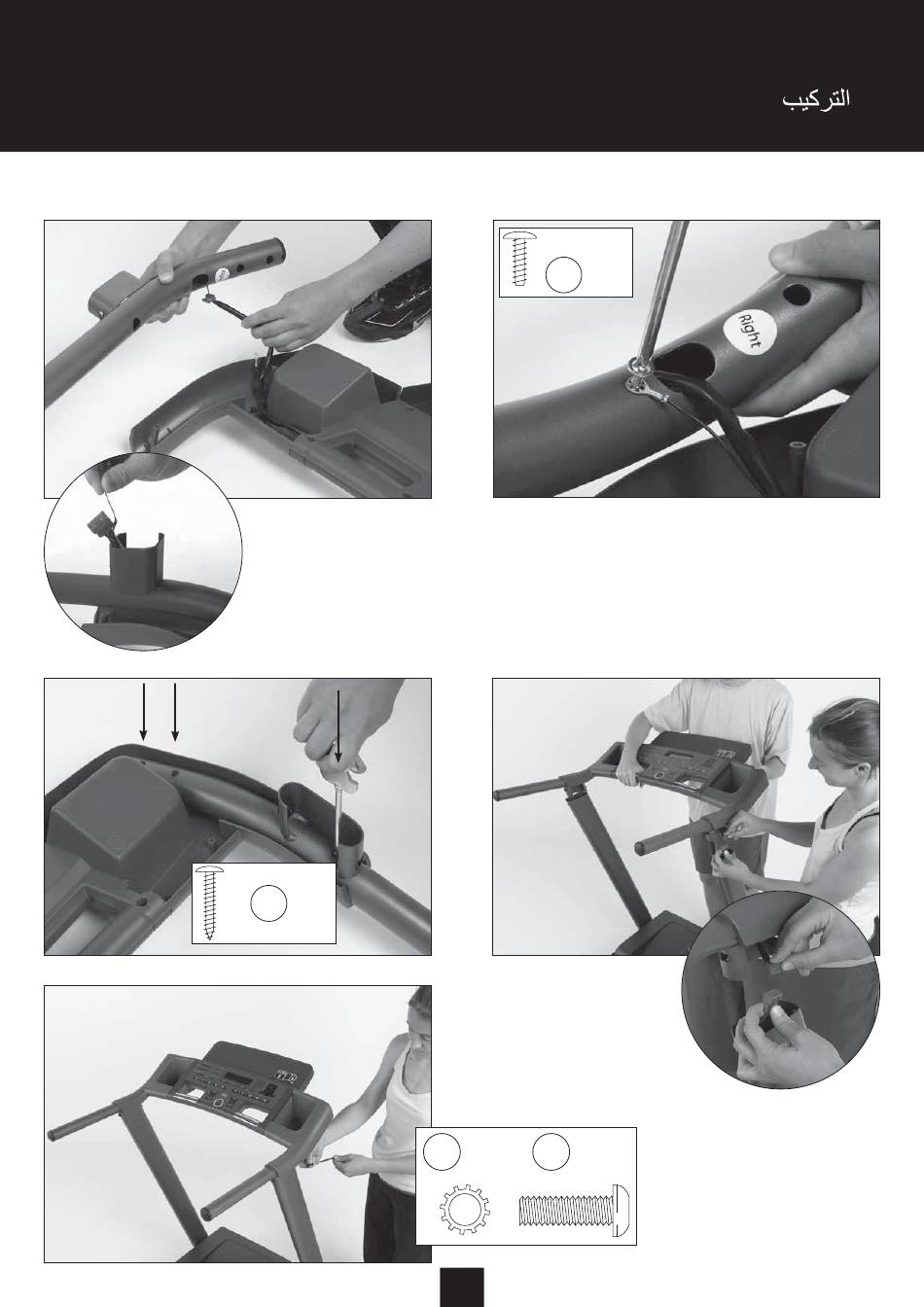 التركيب

Right