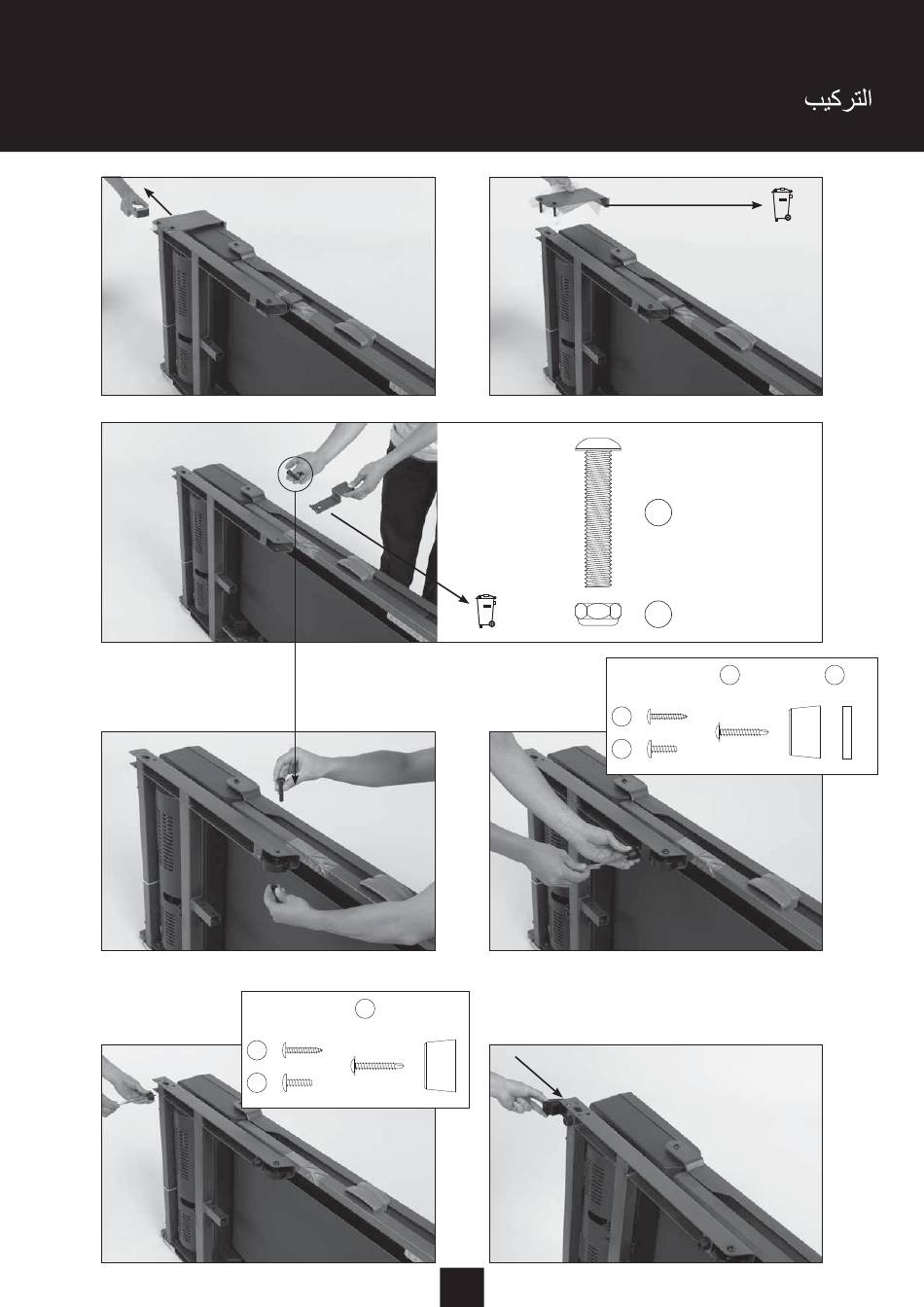 التركيب