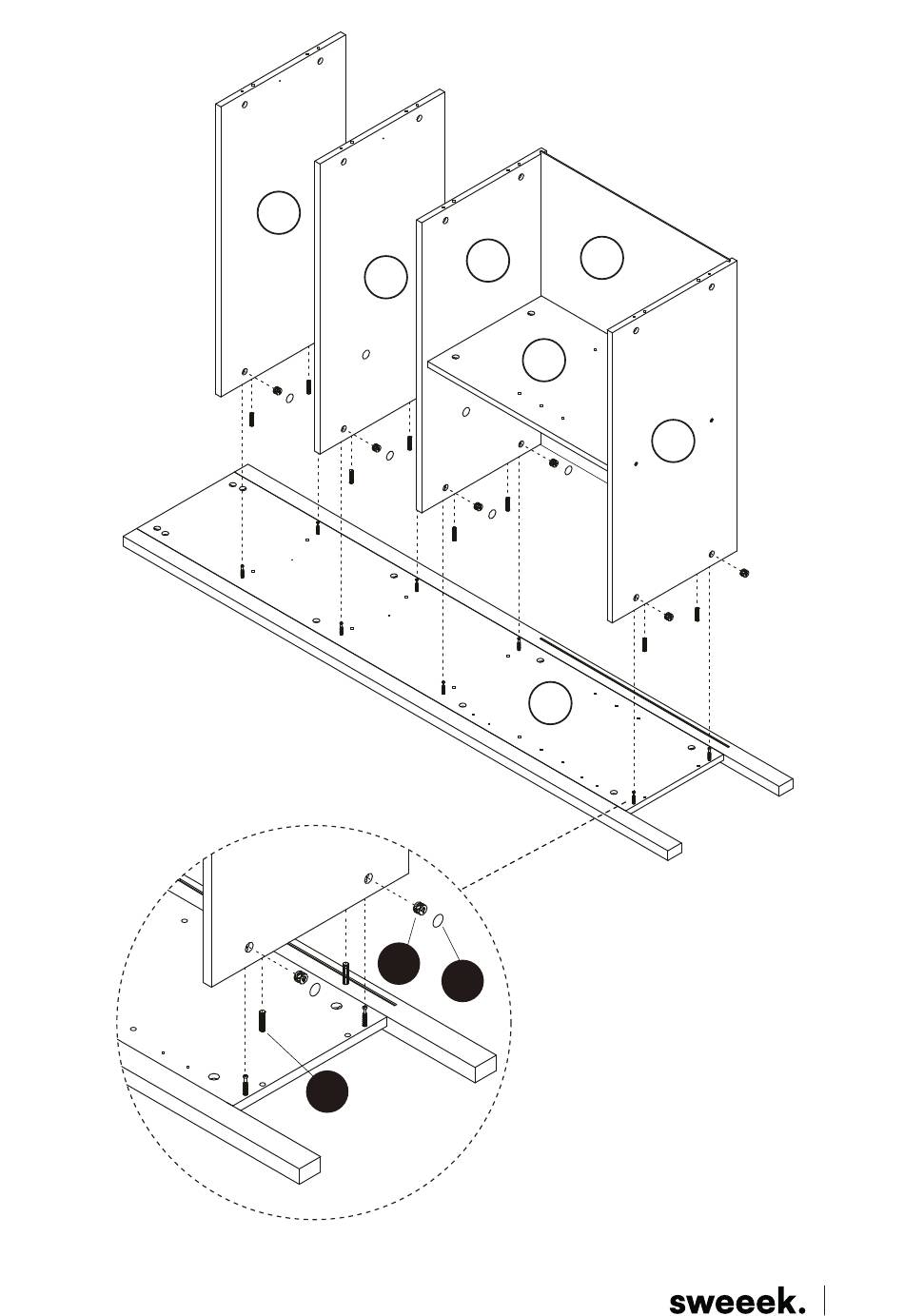 sweeek.