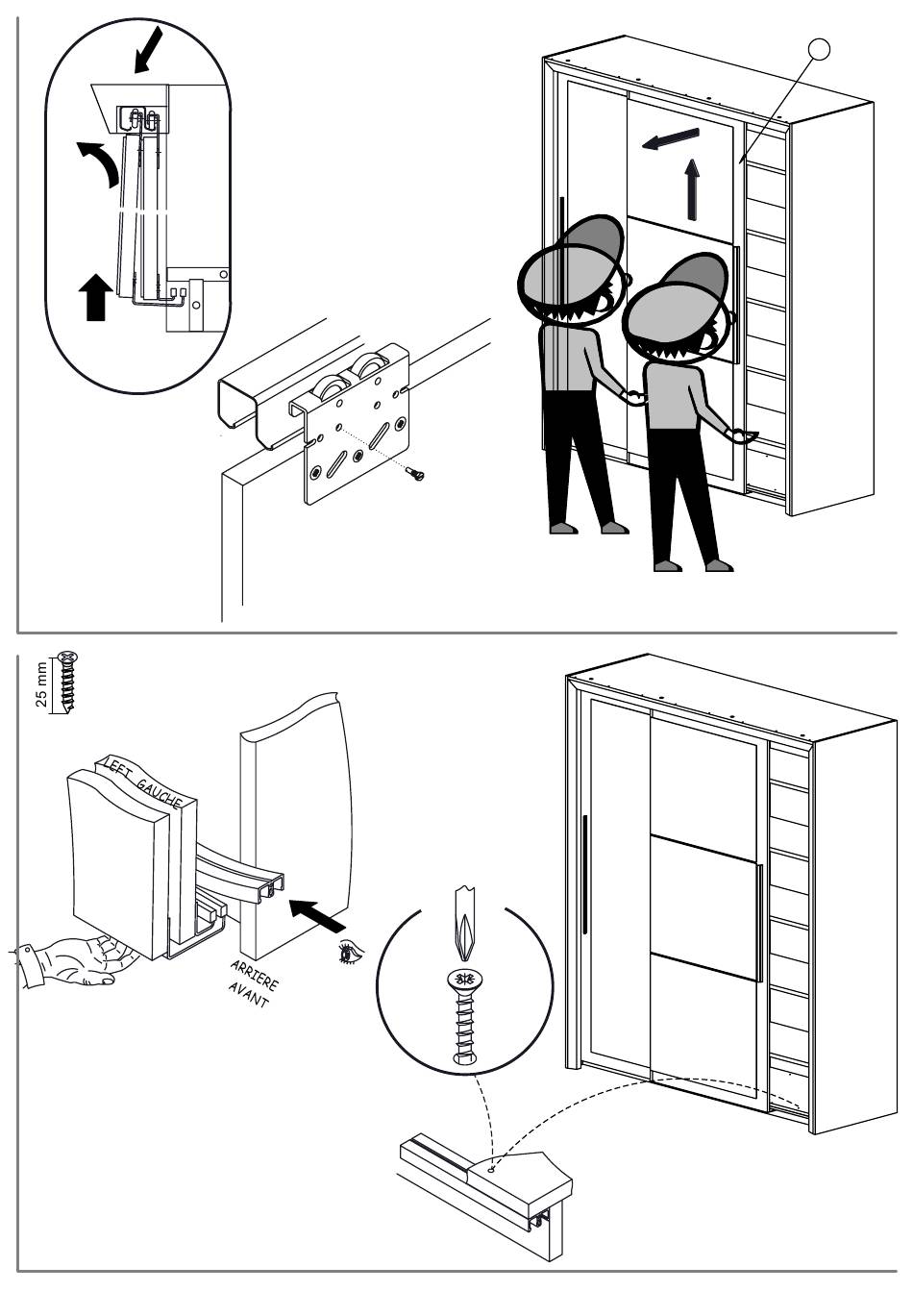 25 mm

LEFT GAUCHE

ARRIERE
AVANT