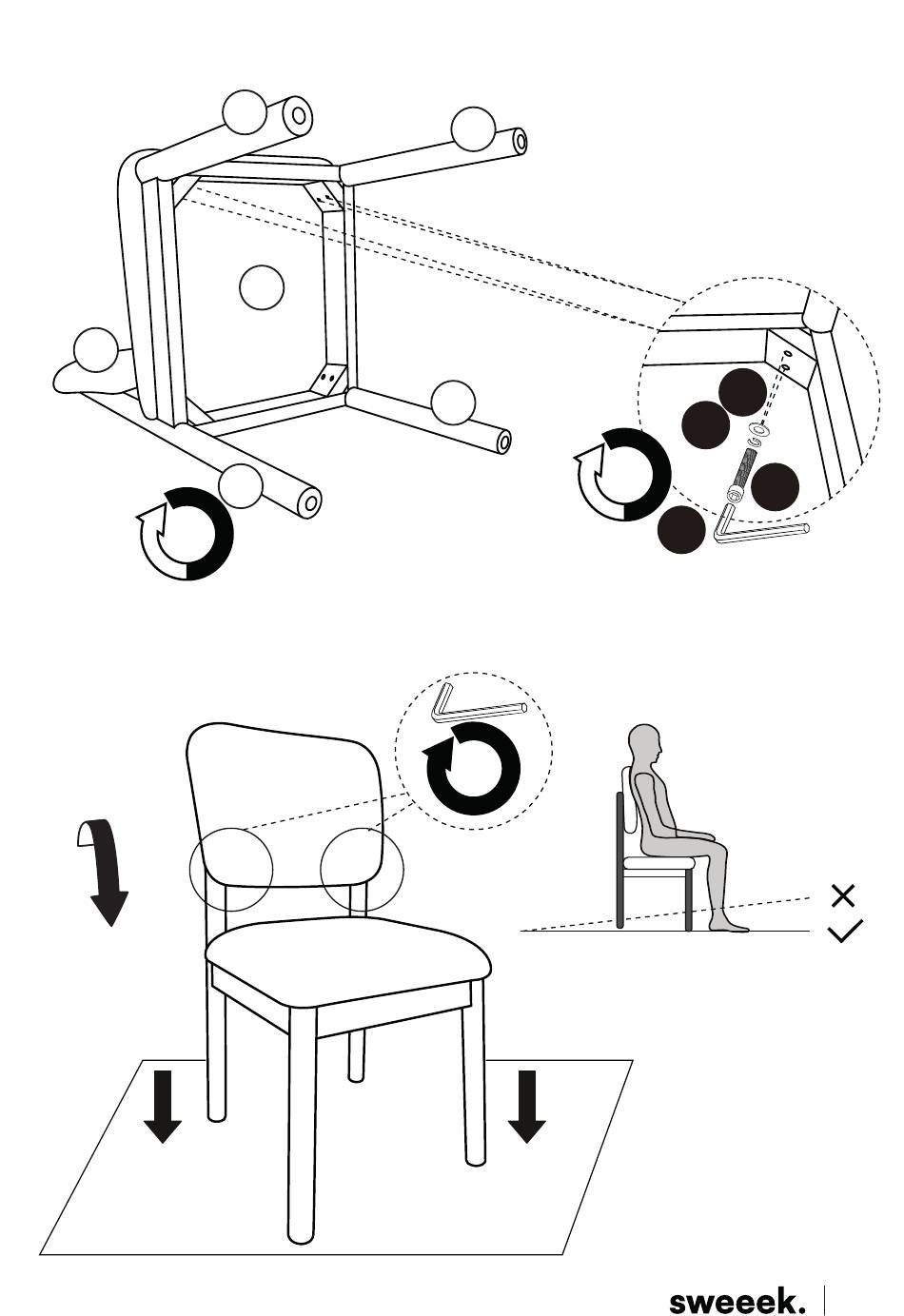 sweeek.