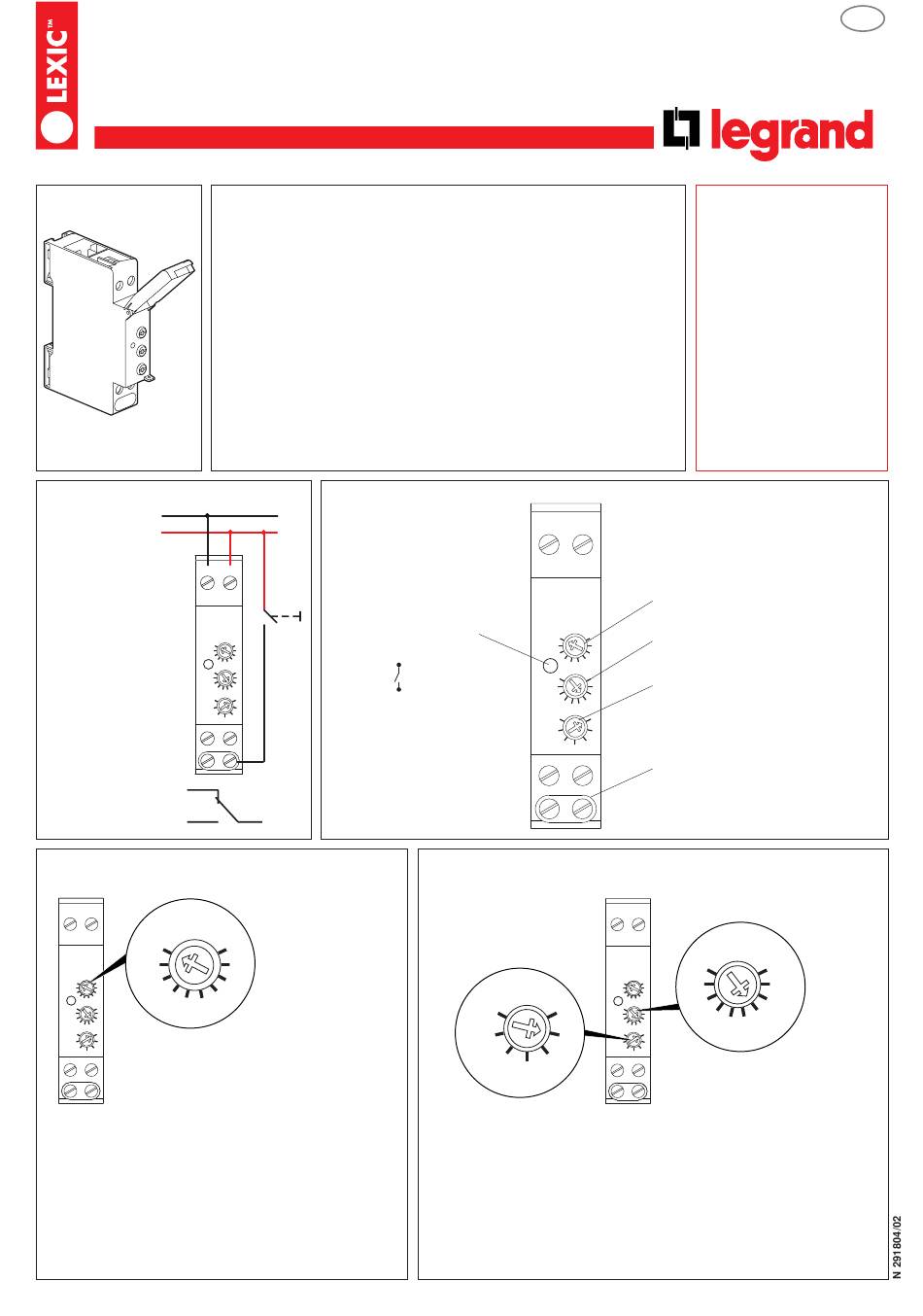 LEXIC™

legrand

N 291804/02