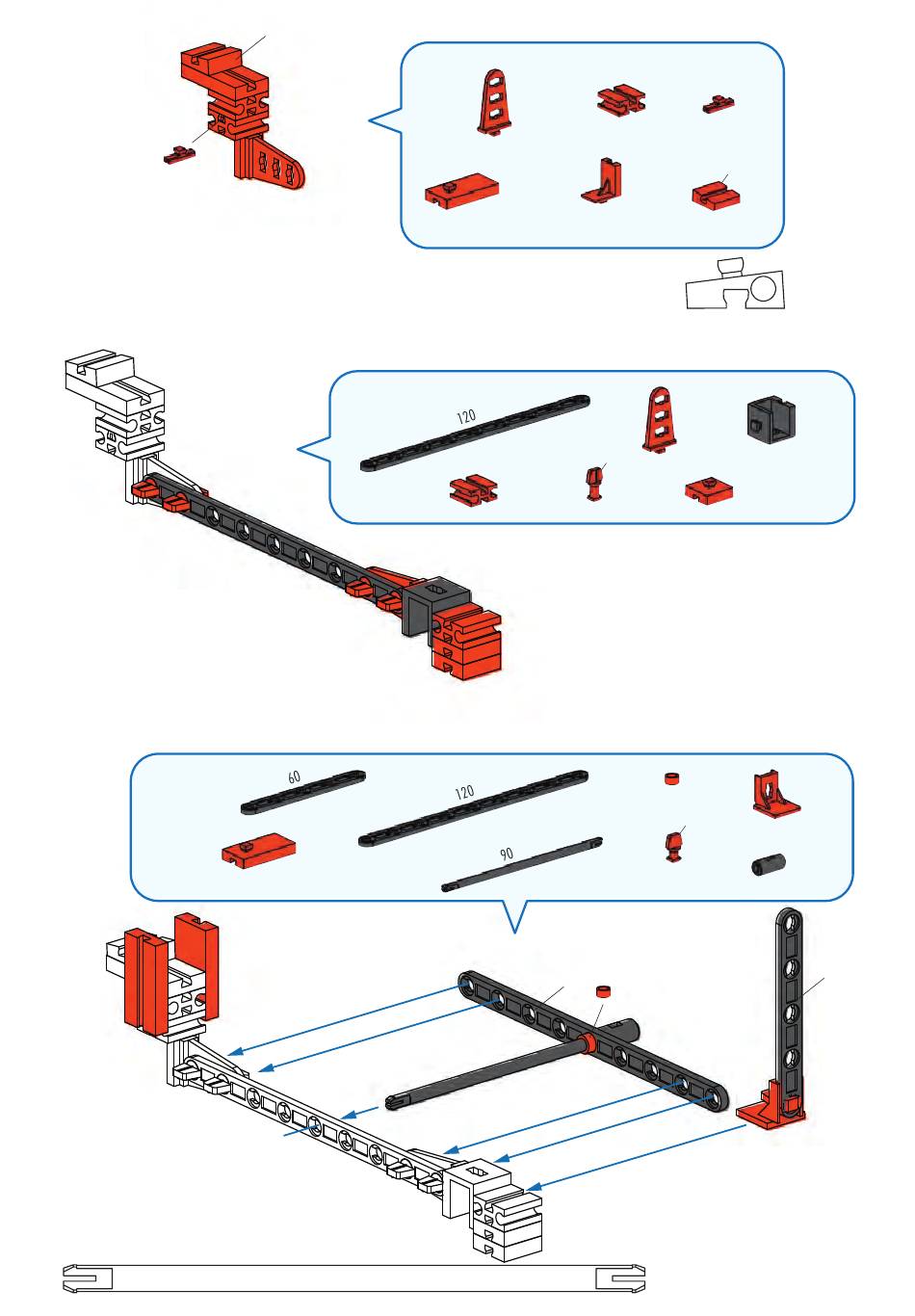 120

60

120

90