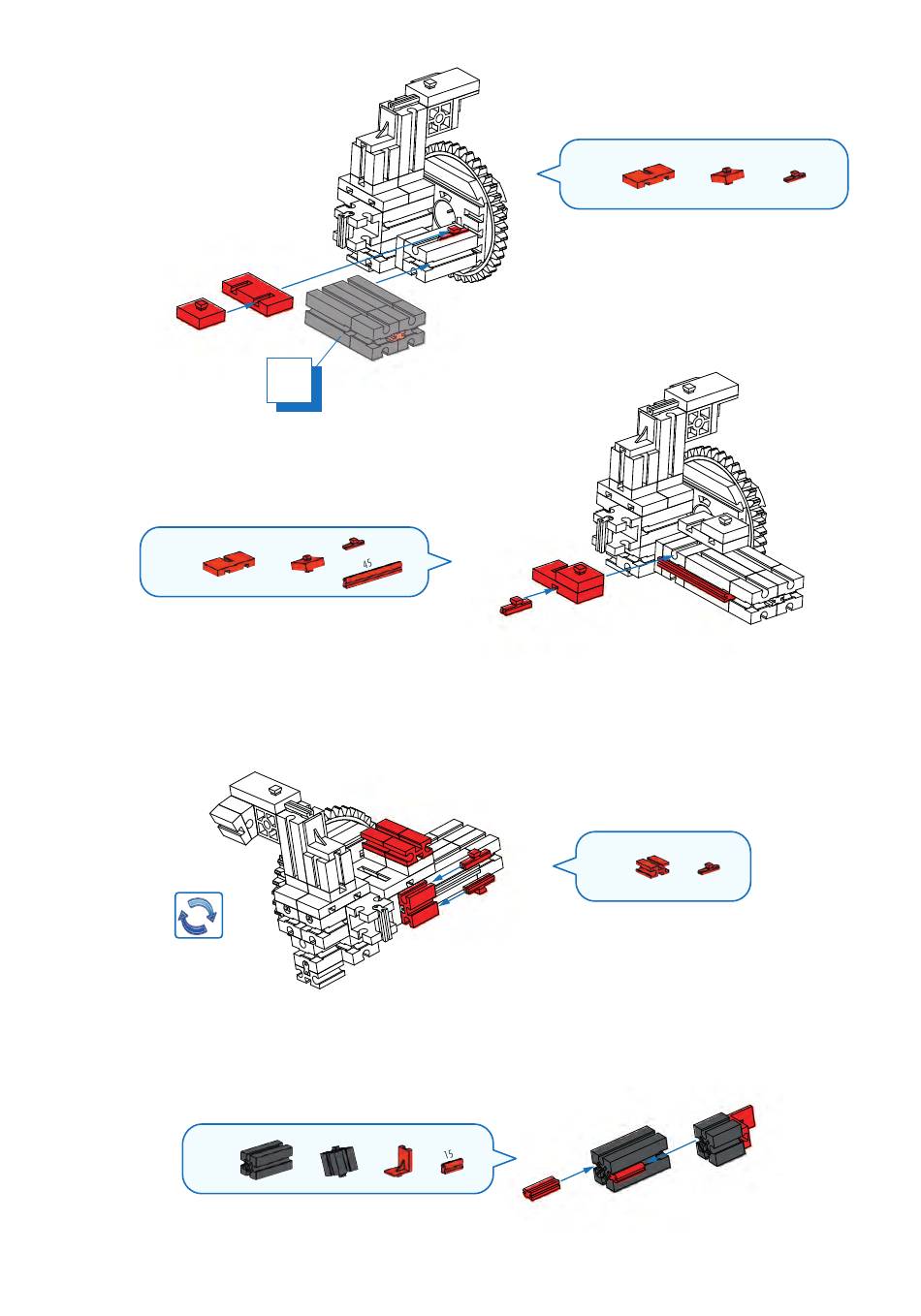 45

15