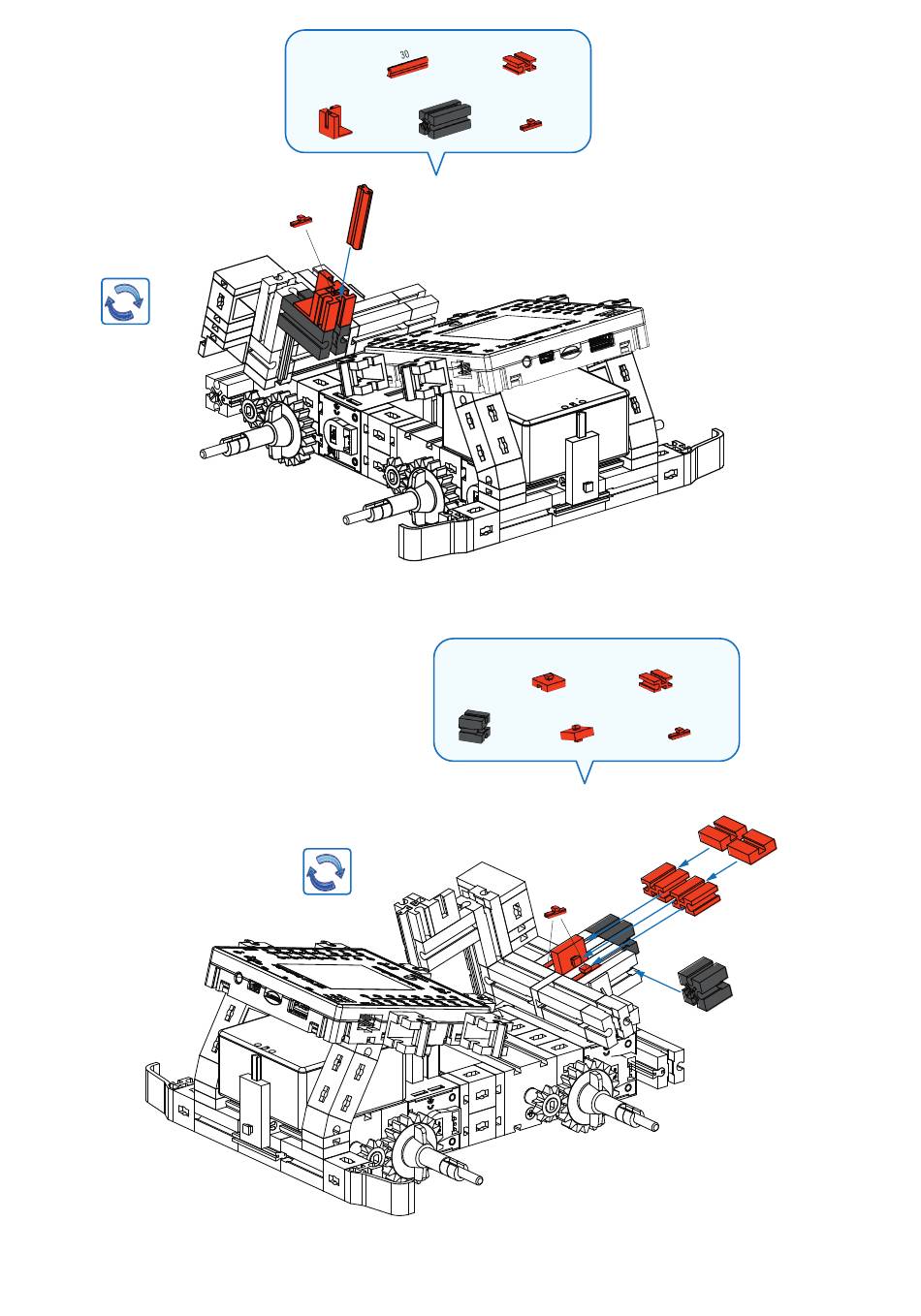 30