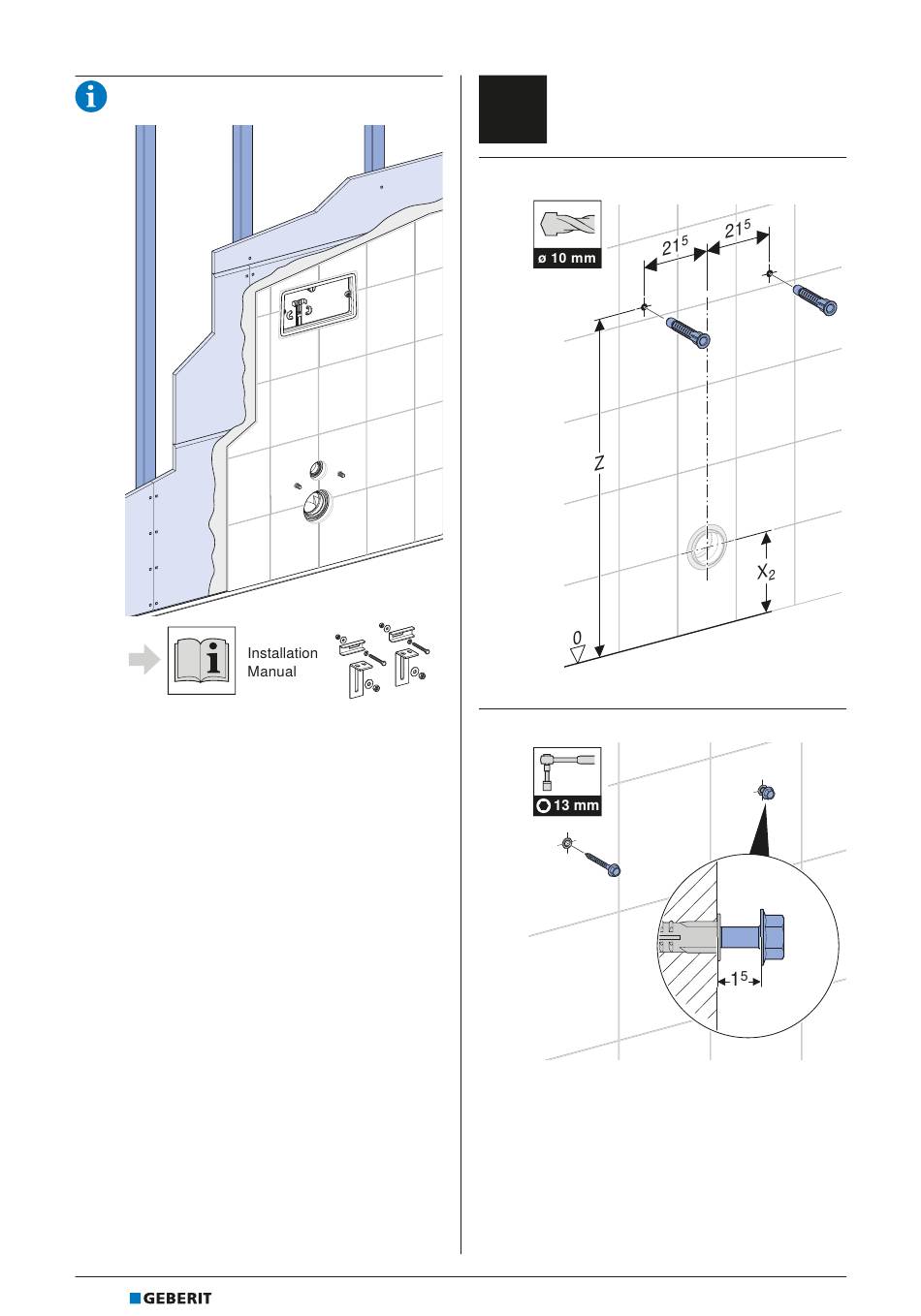 Installation
Manual

ø 10 mm

$21^5$

$21^5$

Z

$X_2$

0

13 mm

$1^5$

GEBERIT