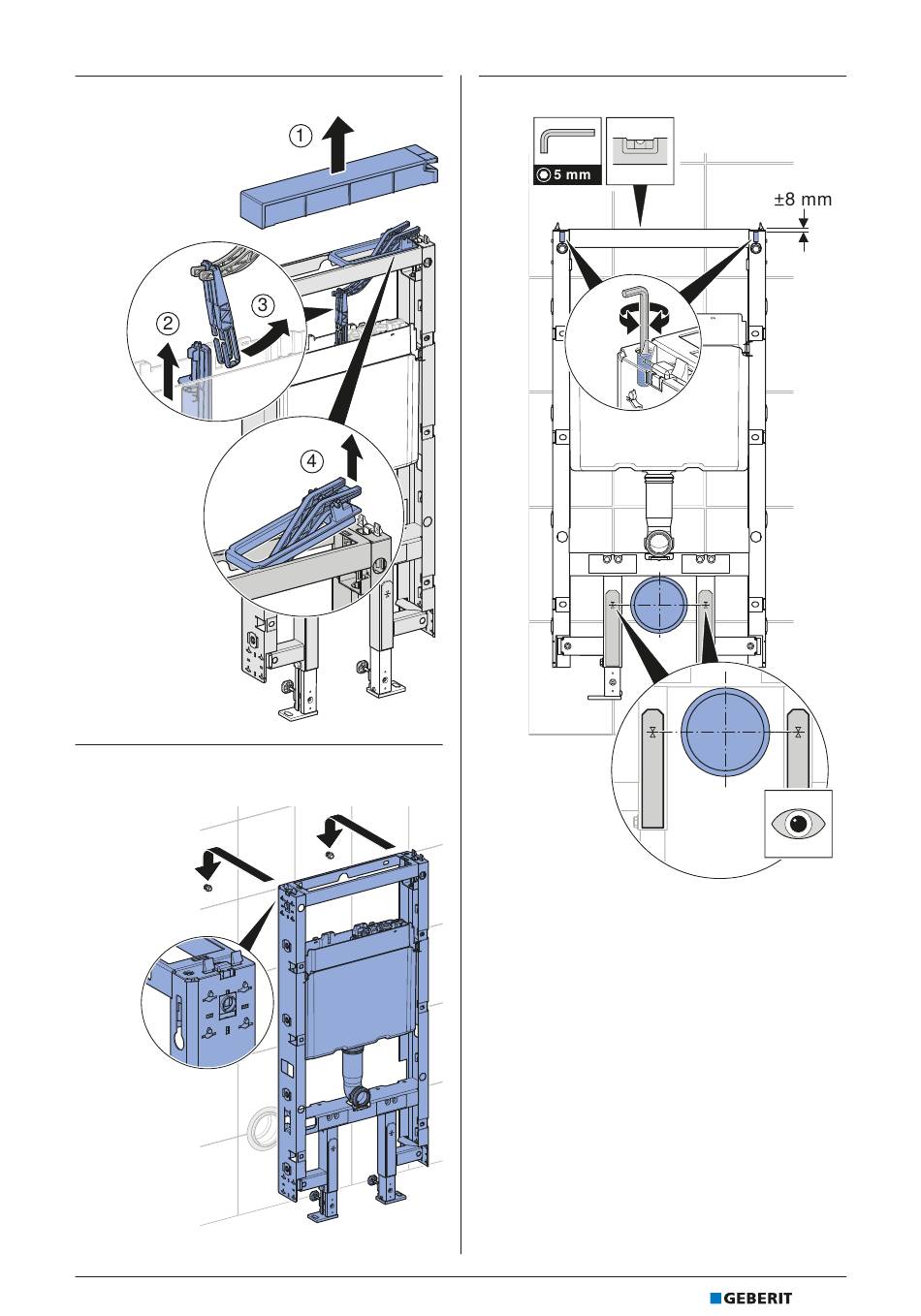 1

2

3

4

5 mm

±8 mm

GEBERIT