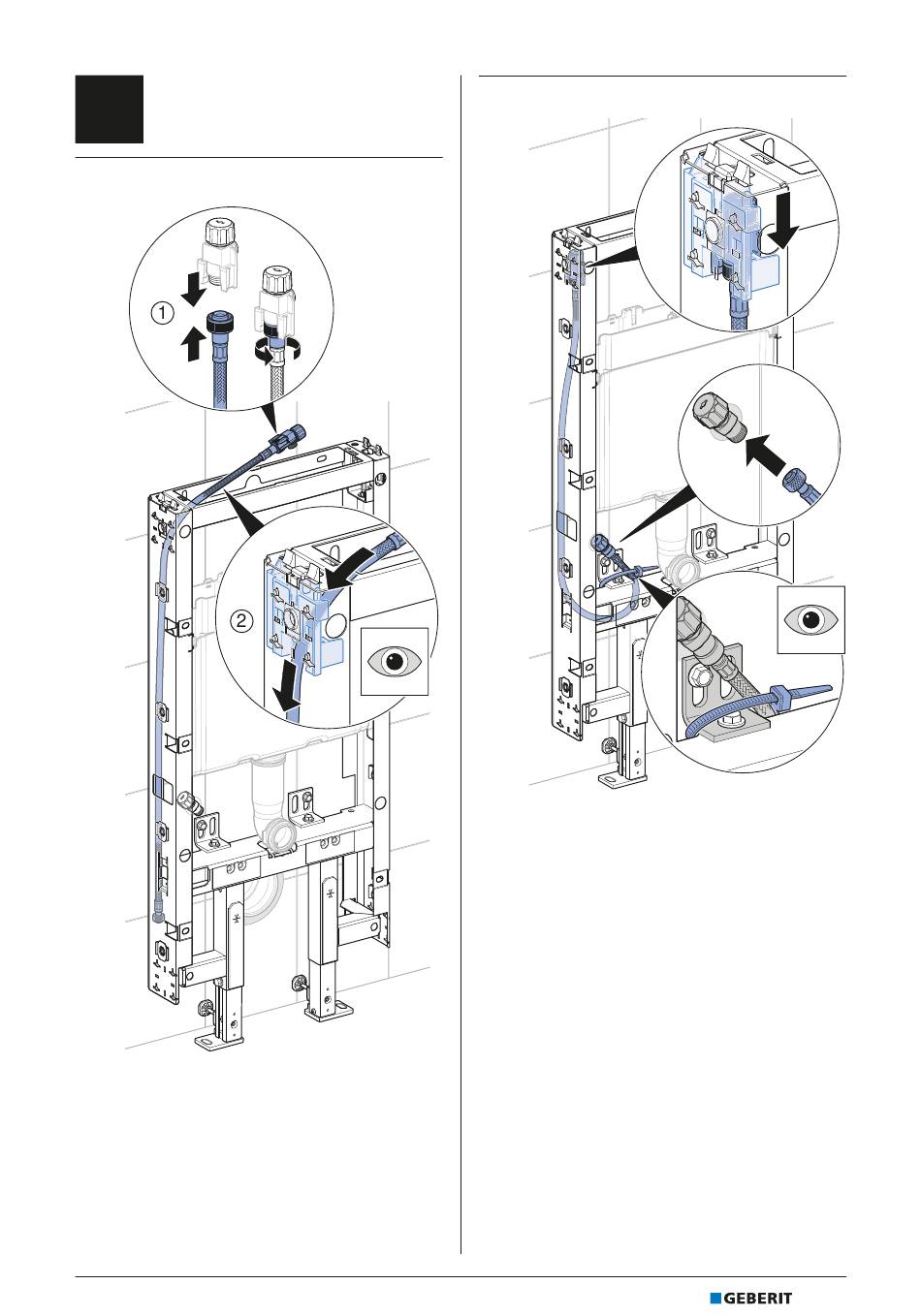 ①

②

GEBERIT