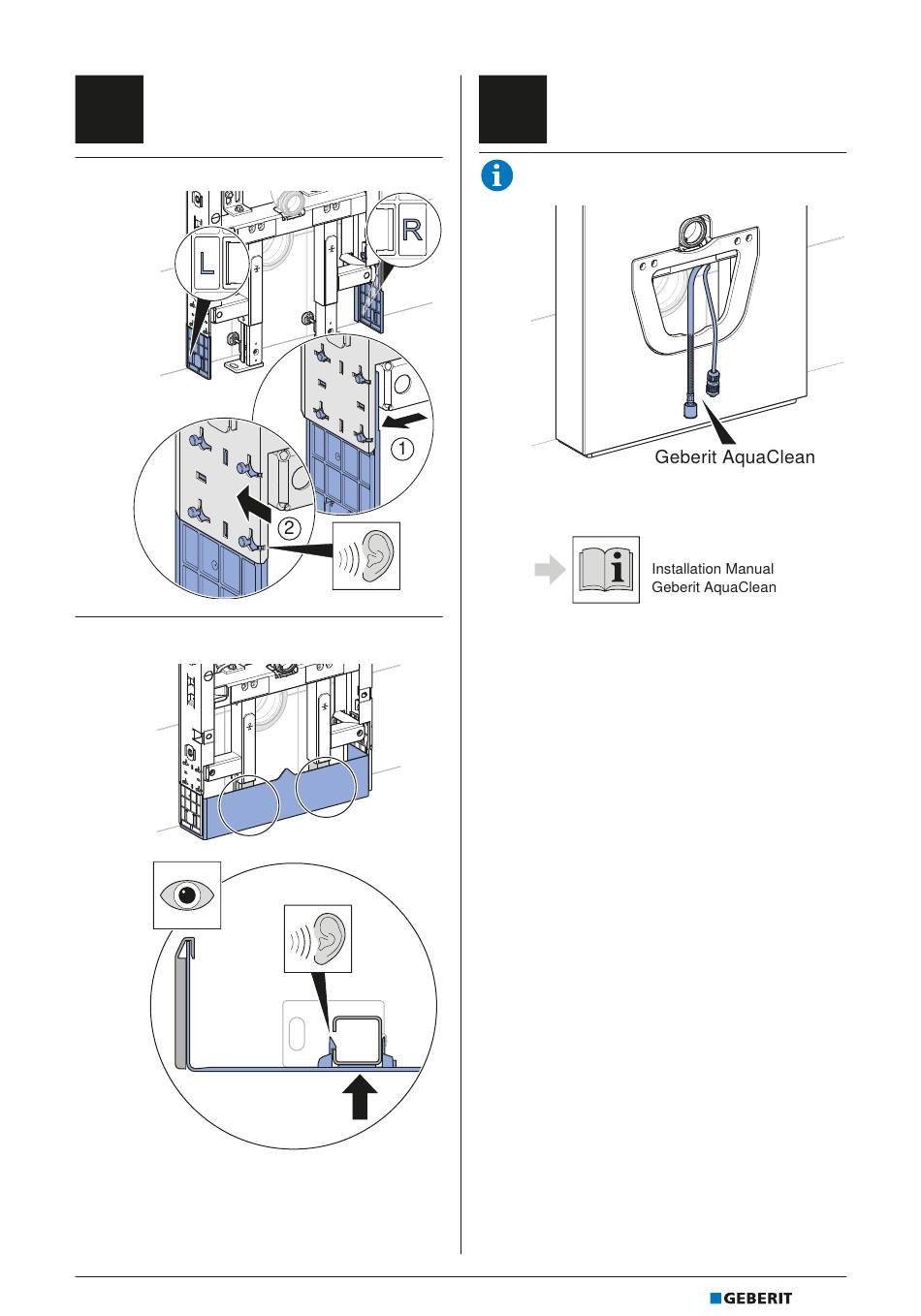 L

R

1

2

Geberit AquaClean

Installation Manual
Geberit AquaClean

GEBERIT