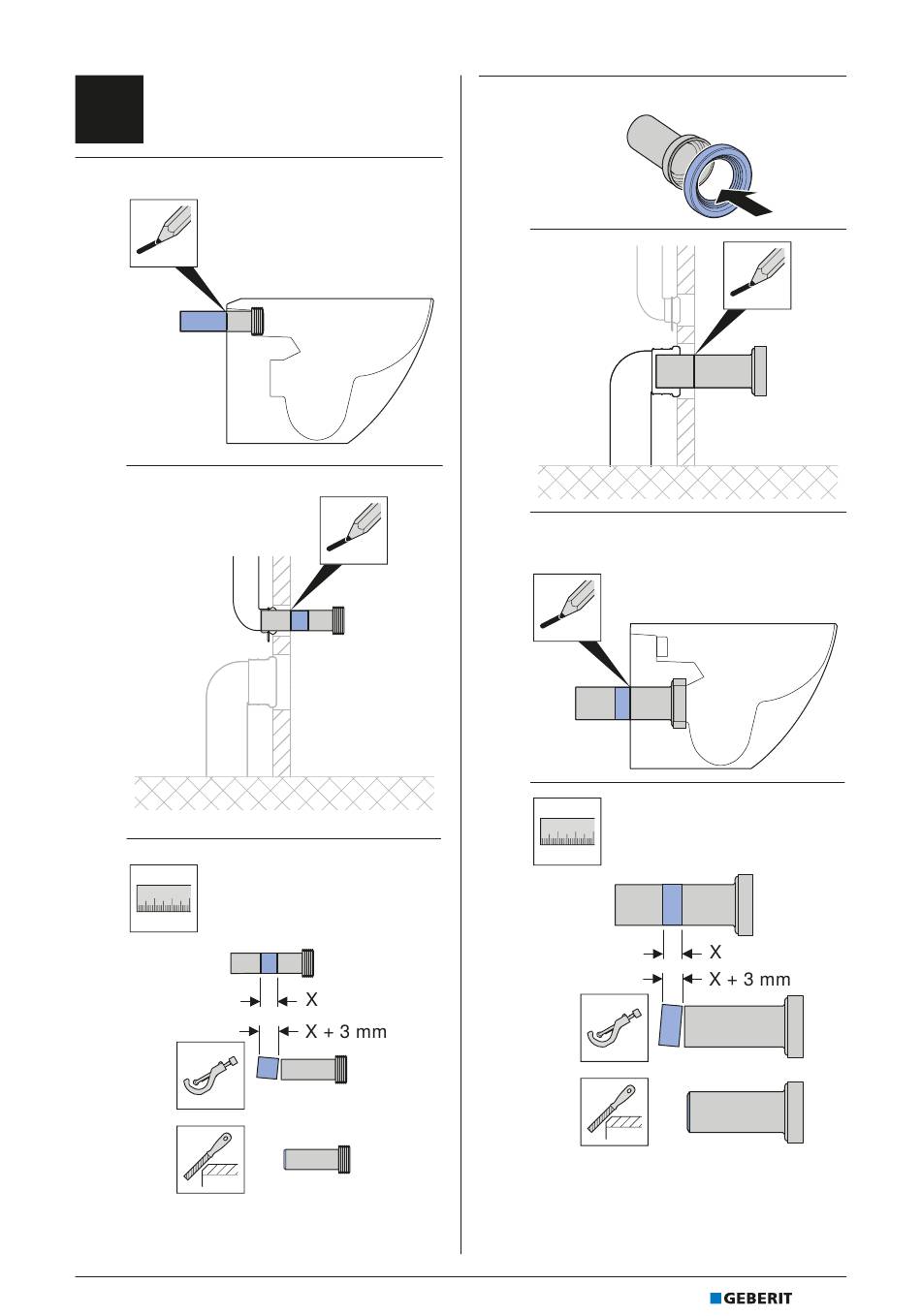 X

X + 3 mm

X

X + 3 mm

GEBERIT