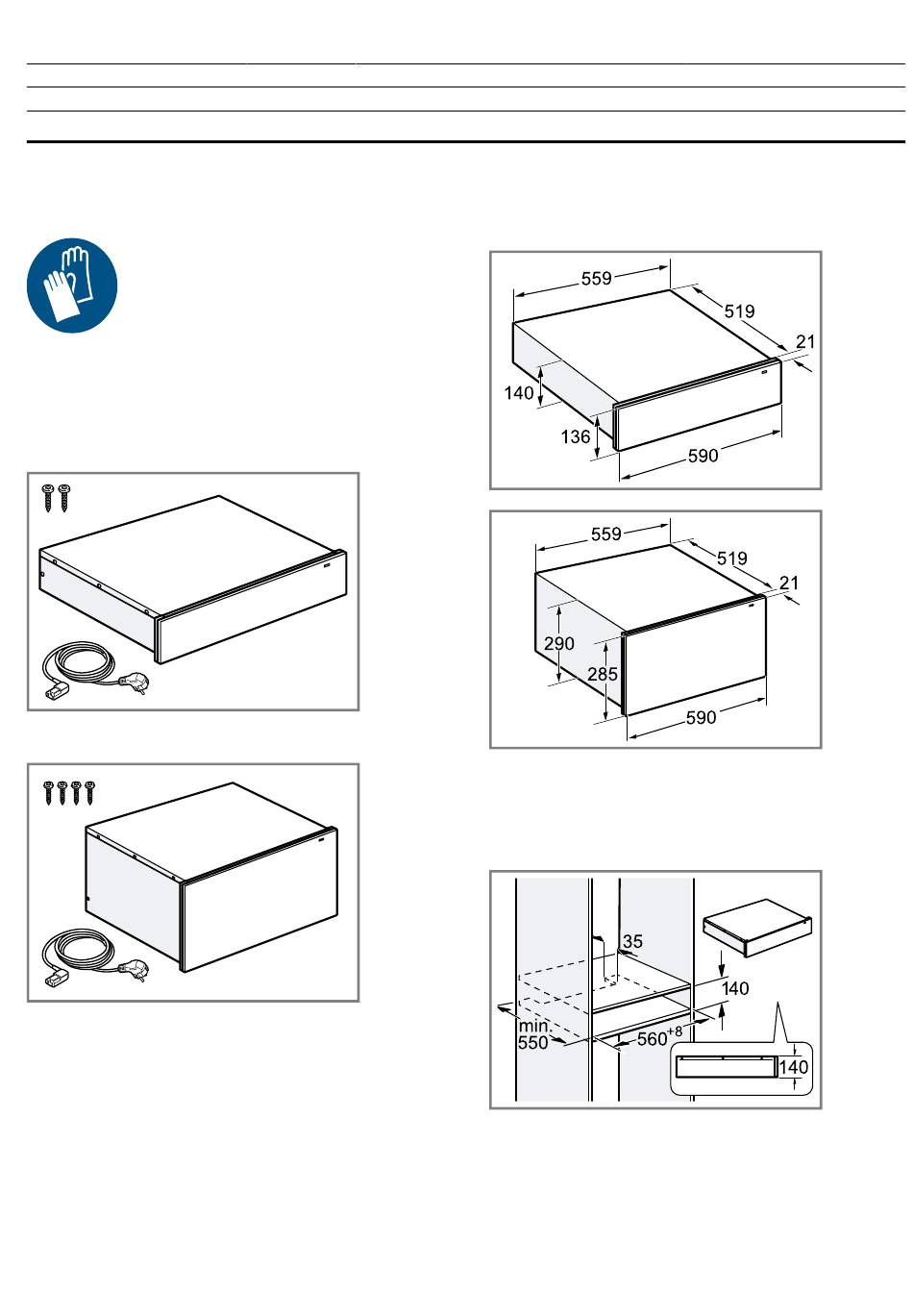 559
519
21
140
136
590

559
519
21
290
285
590

35
140
min.
550
$560^{+8}$
140