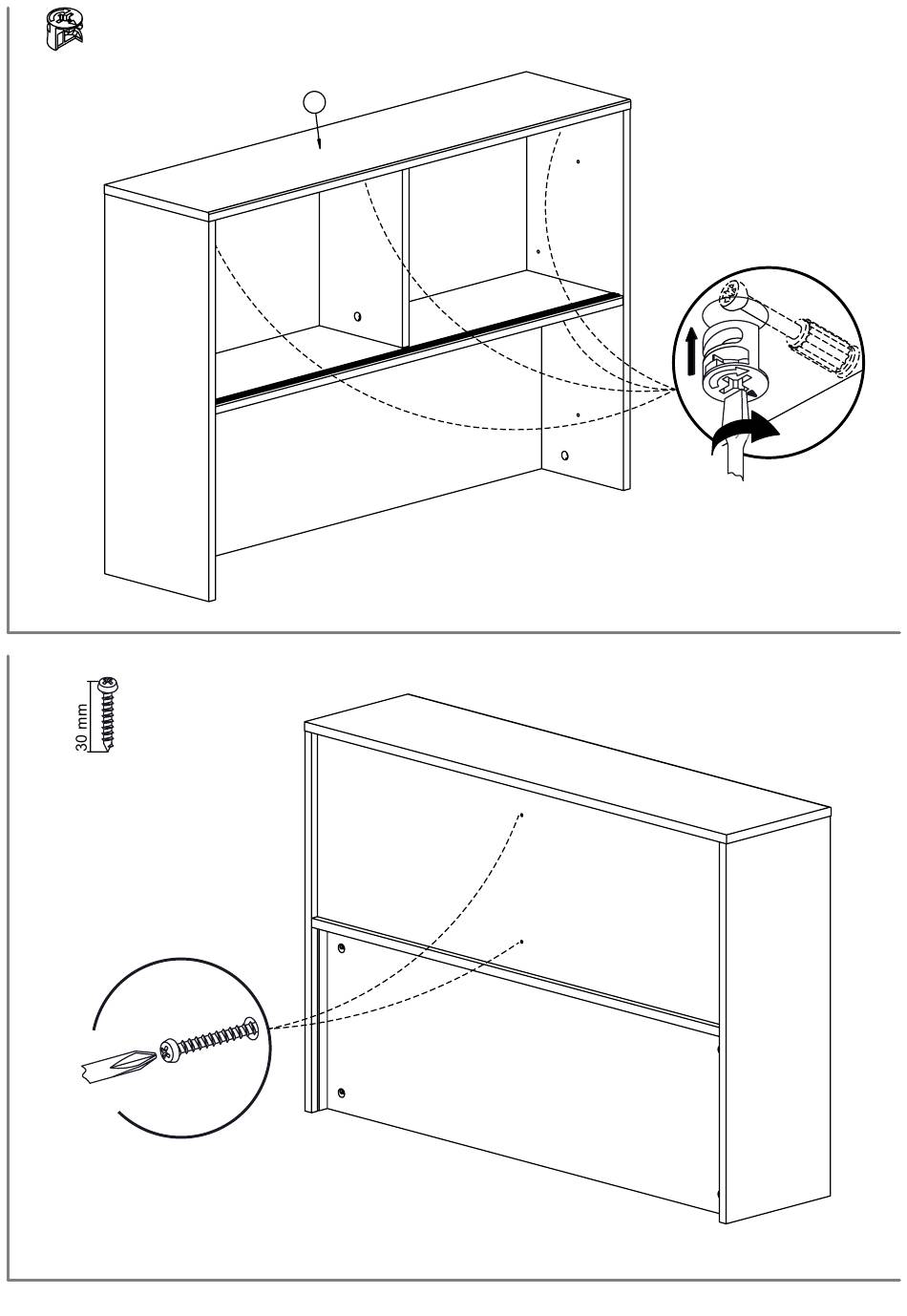 30 mm