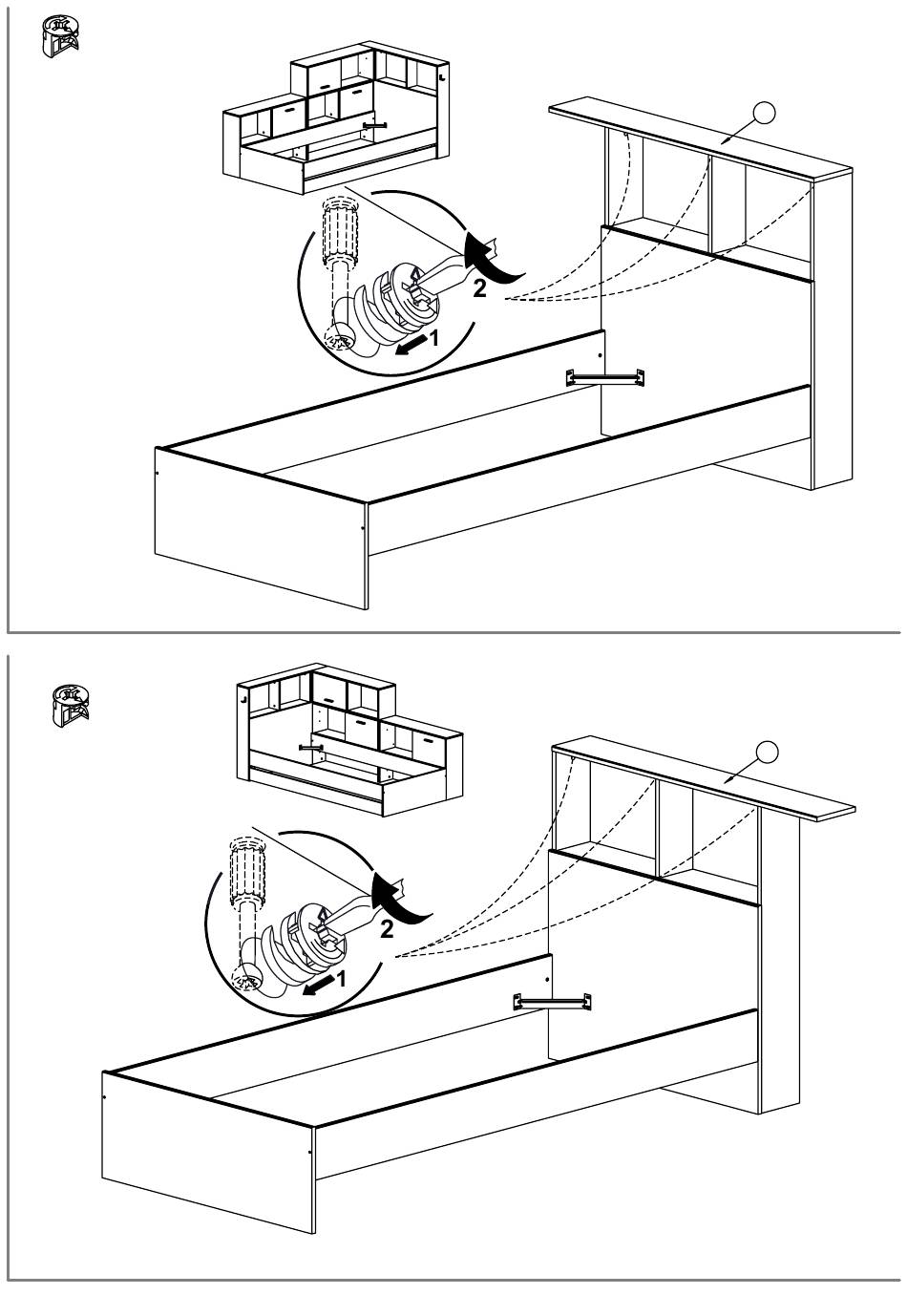 2
1

2
1