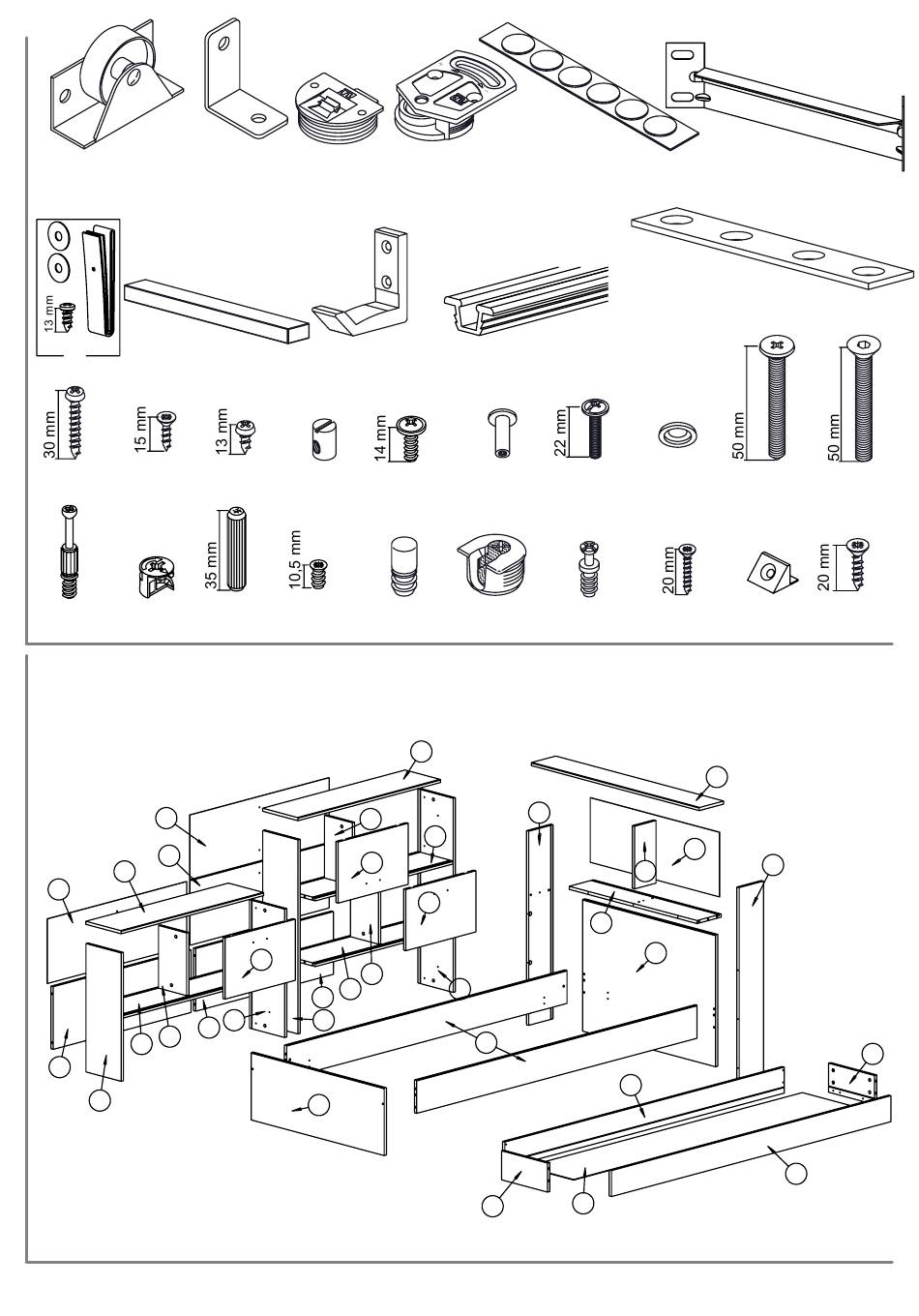 13 mm

30 mm

15 mm

13 mm

14 mm

22 mm

50 mm

50 mm

35 mm

10,5 mm

20 mm

20 mm