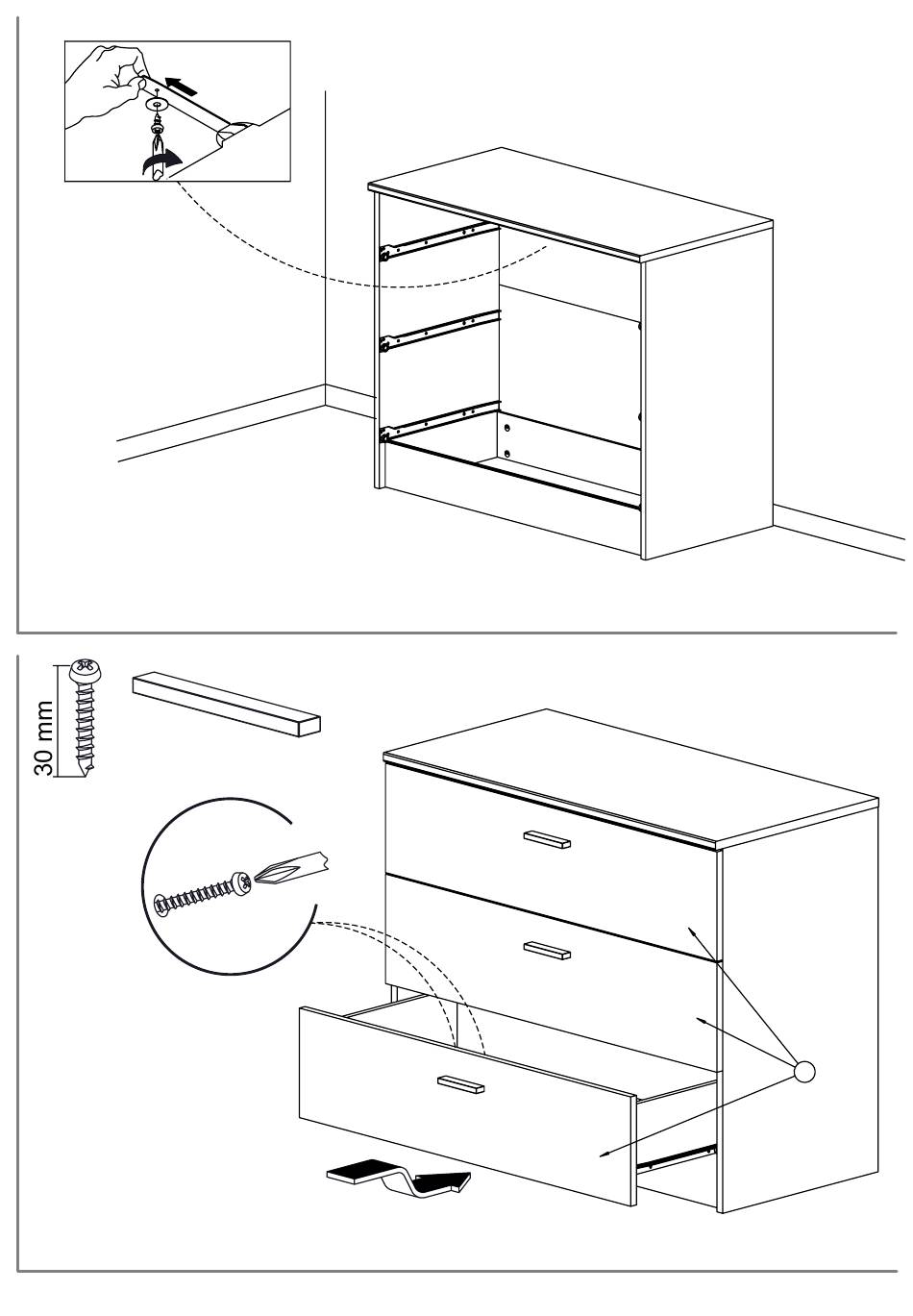 30 mm