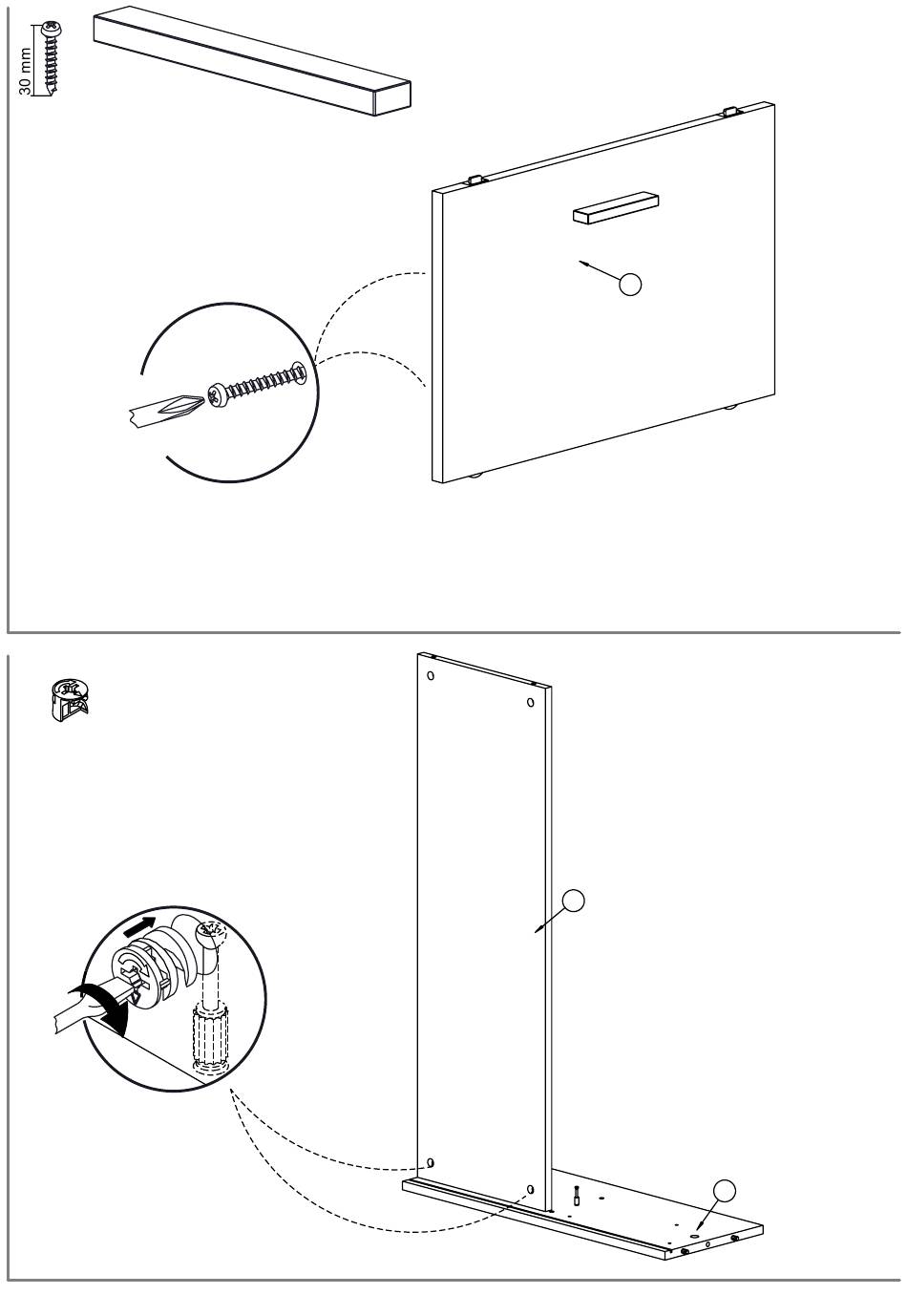 30 mm