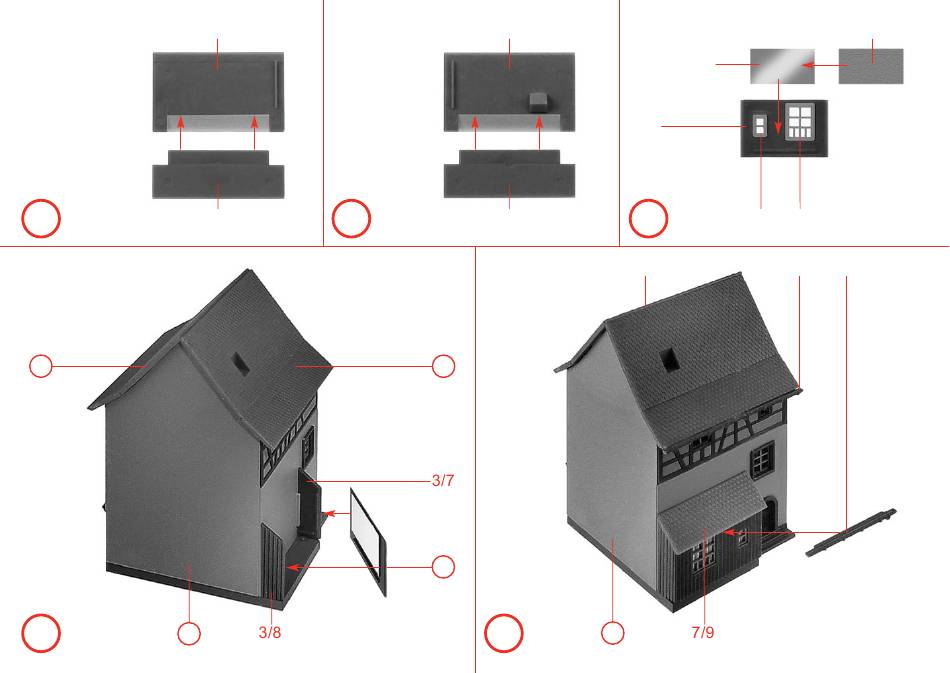 3/7

3/8

7/9