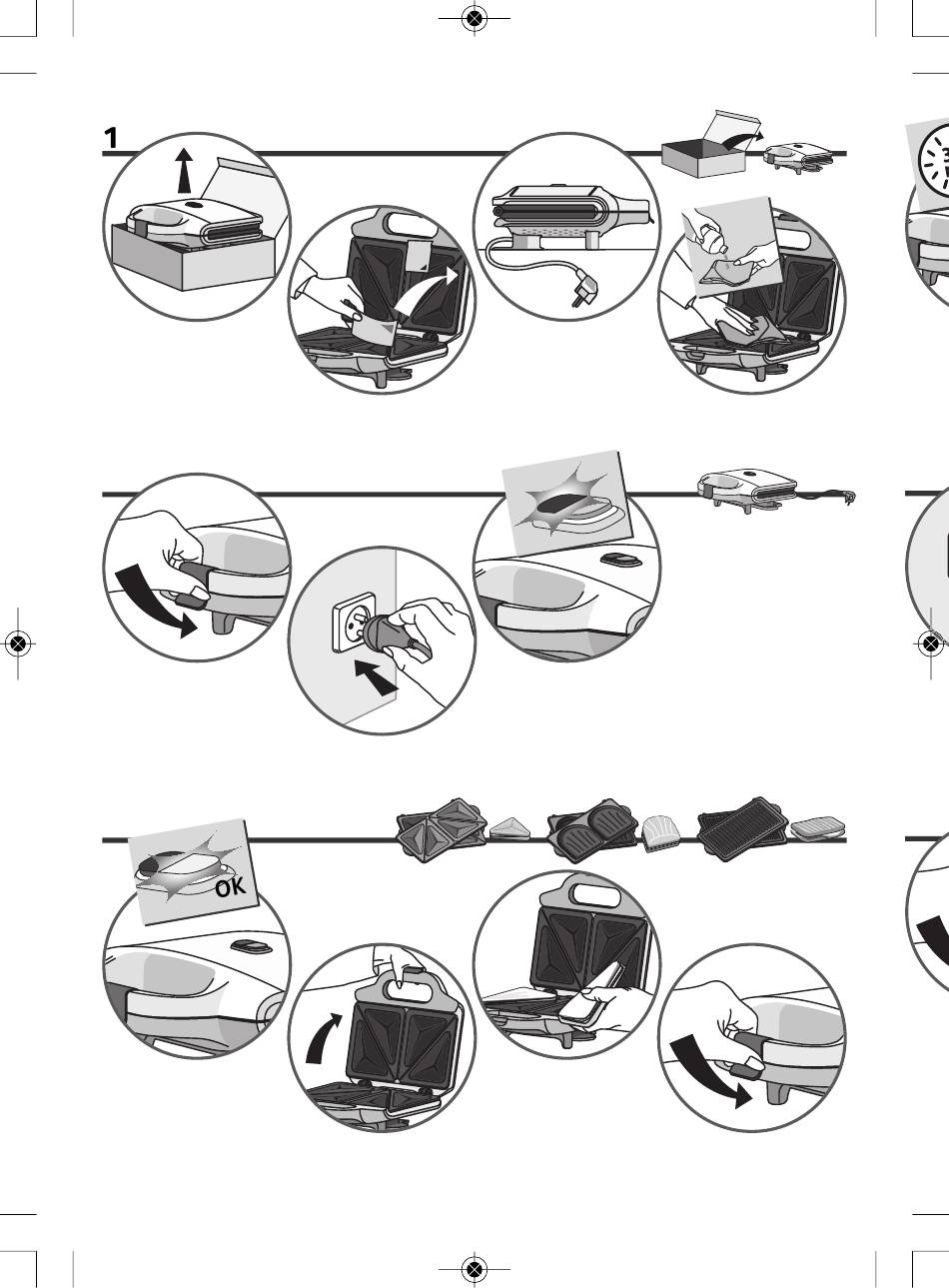 1

OK